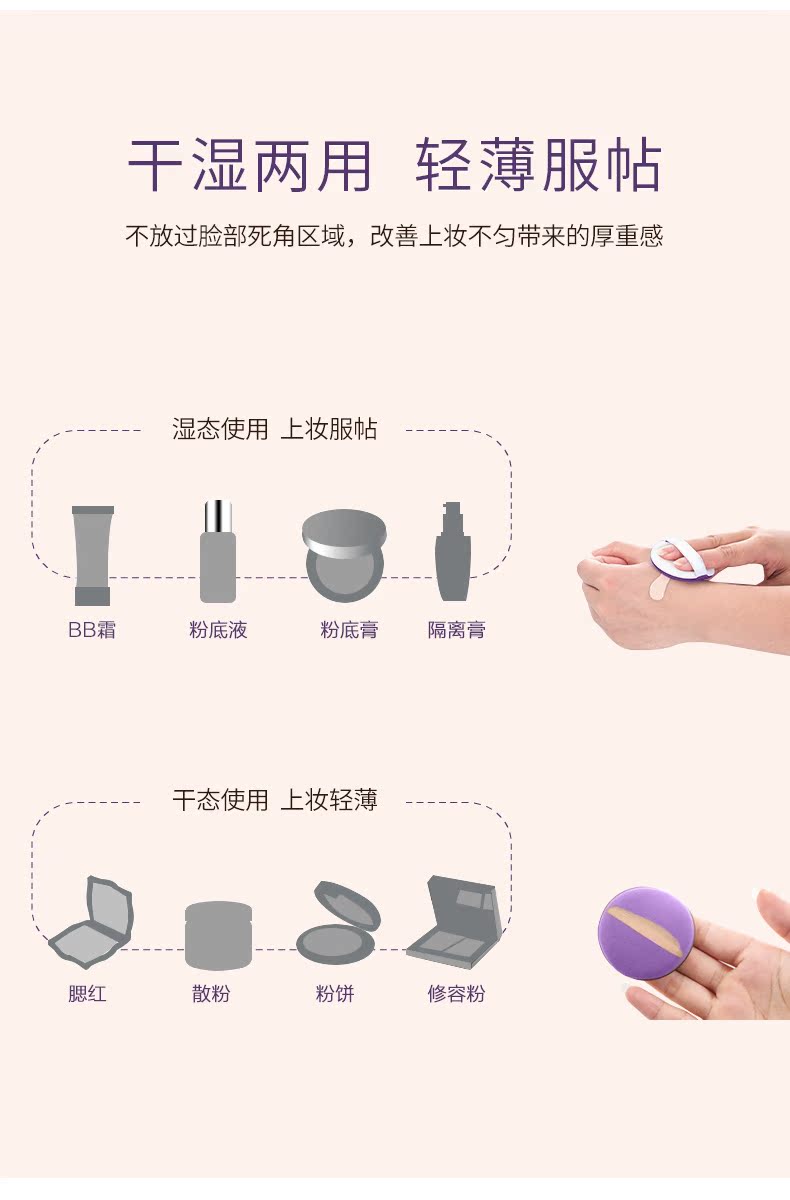 干湿两用 轻薄服帖

不放过脸部死角区域，改善上妆不匀带来的厚重感

湿态使用 上妆服帖

BB霜 粉底液 粉底膏 隔离膏

干态使用 上妆轻薄

腮红 散粉 粉饼 修容粉