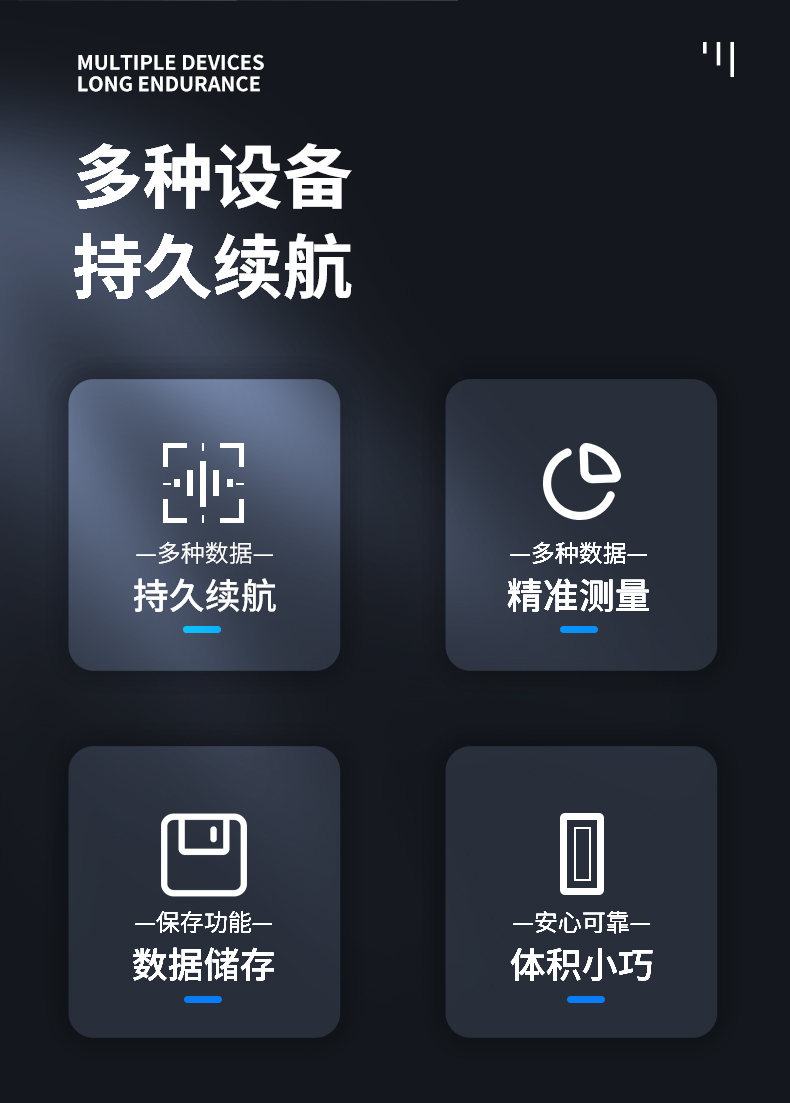 MULTIPLE DEVICES
LONG ENDURANCE

多种设备
持久续航

—多种数据—
持久续航

—多种数据—
精准测量

—保存功能—
数据储存

—安心可靠—
体积小巧