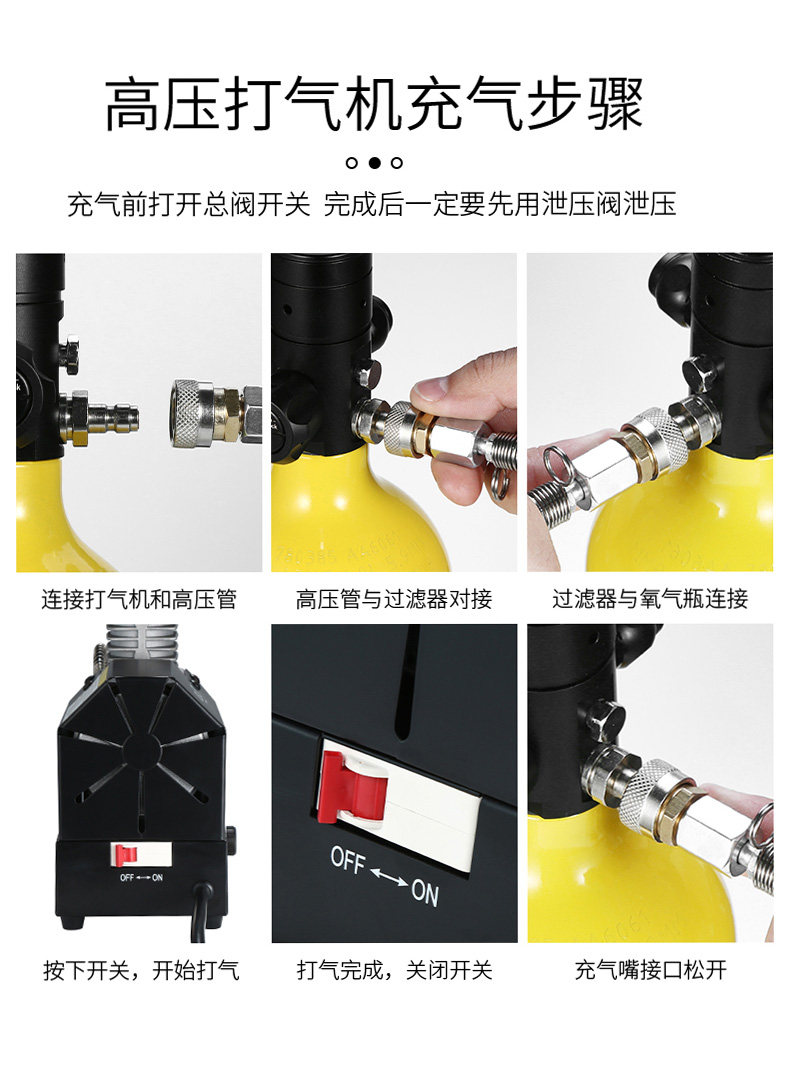 高压打气机充气步骤

充气前打开总阀开关 完成后一定要先用泄压阀泄压

连接打气机和高压管

高压管与过滤器对接

过滤器与氧气瓶连接

OFF ⟷ ON

OFF ⟷ ON

按下开关，开始打气

打气完成，关闭开关

充气嘴接口松开