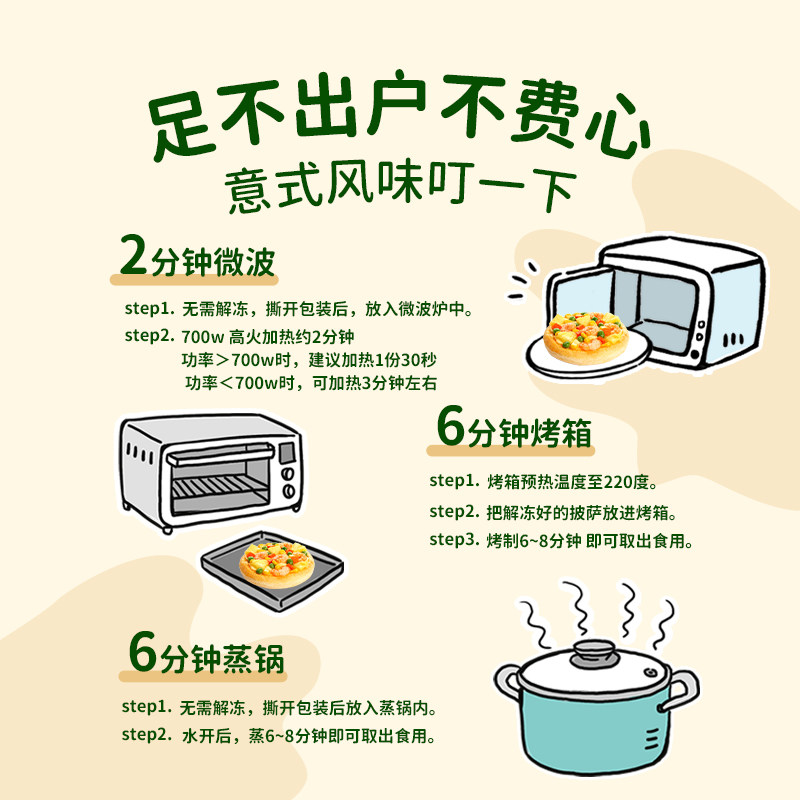 足不出户不费心
意式风味叮一下

2分钟微波

step1. 无需解冻，撕开包装后，放入微波炉中。
step2. 700w 高火加热约2分钟
功率＞700w时，建议加热1份30秒
功率＜700w时，可加热3分钟左右

6分钟烤箱

step1. 烤箱预热温度至220度。
step2. 把解冻好的披萨放进烤箱。
step3. 烤制6~8分钟 即可取出食用。

6分钟蒸锅

step1. 无需解冻，撕开包装后放入蒸锅内。
step2. 水开后，蒸6~8分钟即可取出食用。