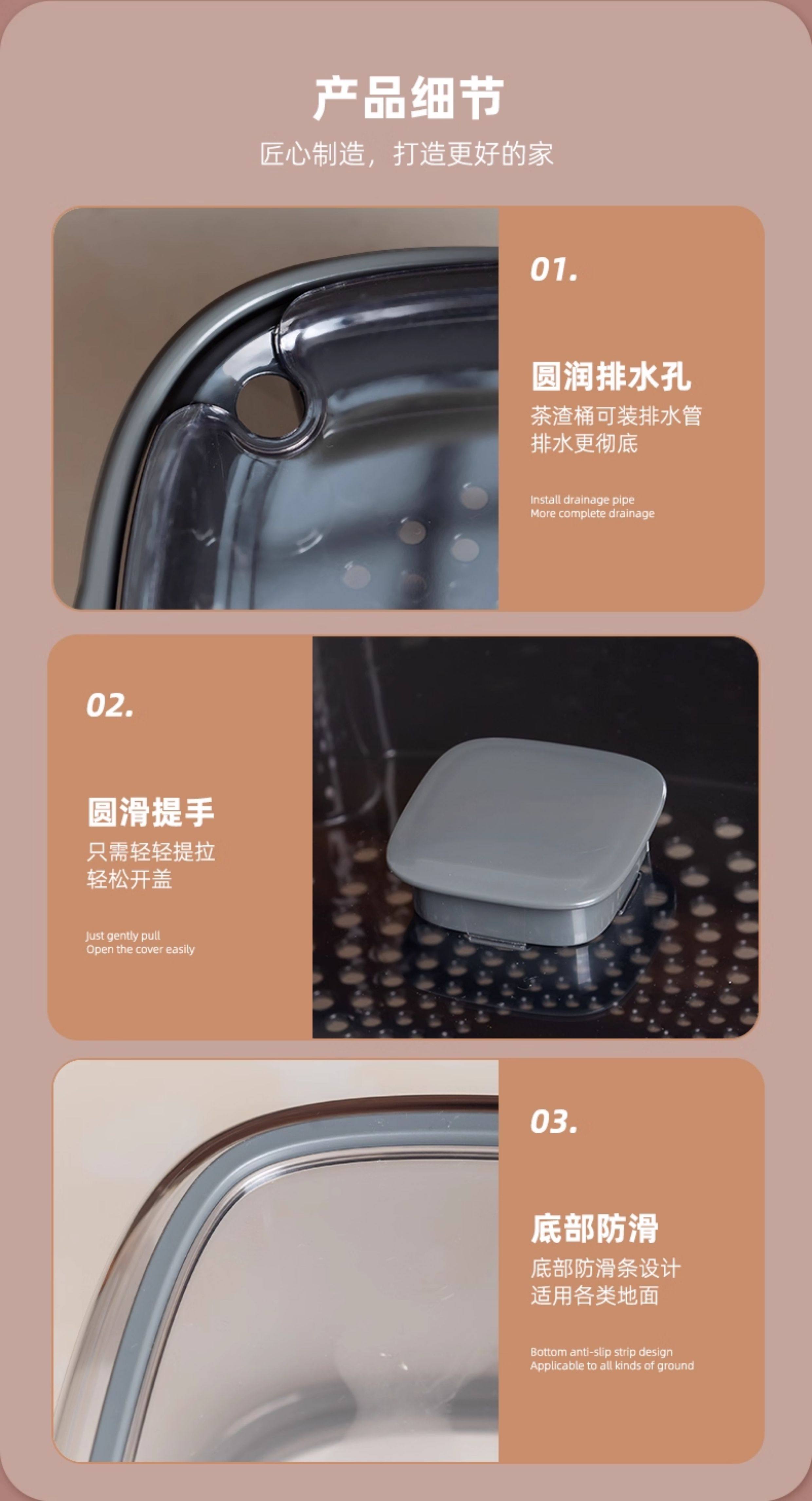 产品细节

匠心制造，打造更好的家

01.

圆润排水孔

茶渣桶可装排水管
排水更彻底

Install drainage pipe
More complete drainage

02.

圆滑提手

只需轻轻提拉
轻松开盖

Just gently pull
Open the cover easily

03.

底部防滑

底部防滑条设计
适用各类地面

Bottom anti-slip strip design
Applicable to all kinds of ground