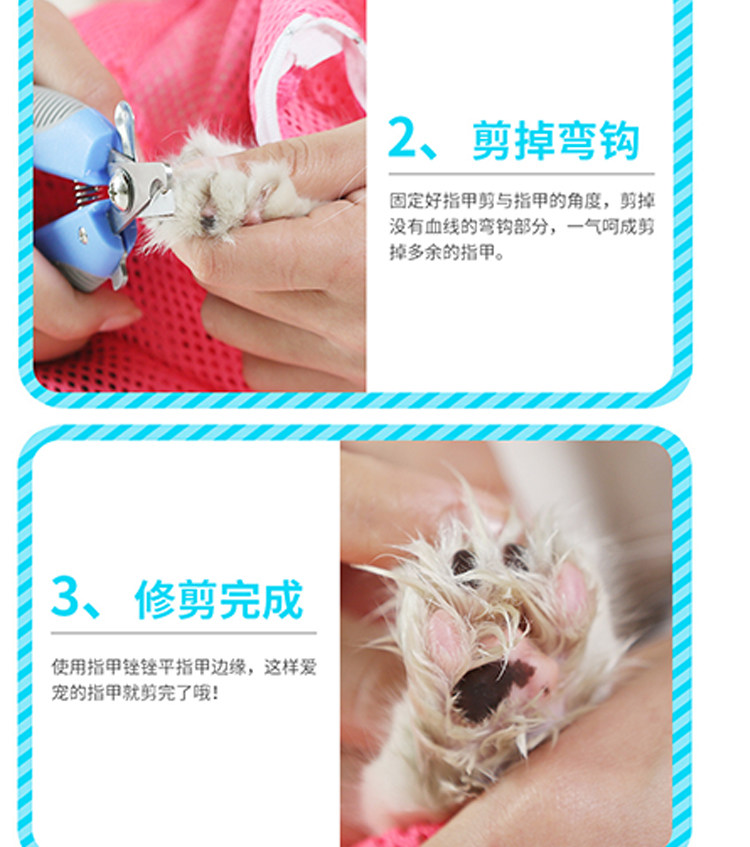 2、剪掉弯钩

固定好指甲剪与指甲的角度，剪掉没有血线的弯钩部分，一气呵成剪掉多余的指甲。

3、修剪完成

使用指甲锉锉平指甲边缘，这样爱宠的指甲就剪完了哦！