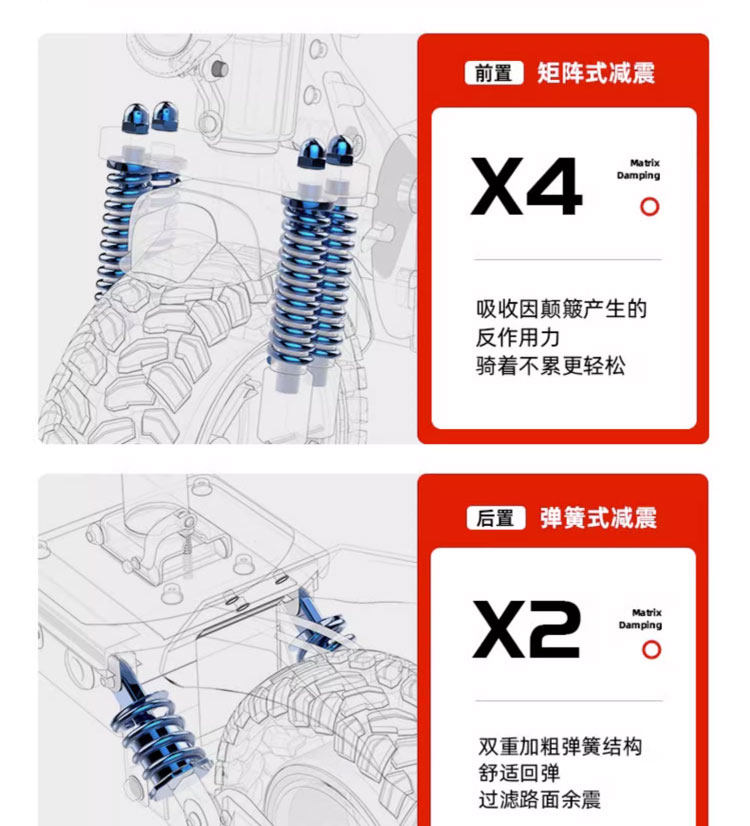 前置 矩阵式减震

X4

Matrix Damping

吸收因颠簸产生的
反作用力
骑着不累更轻松

后置 弹簧式减震

X2

Matrix Damping

双重加粗弹簧结构
舒适回弹
过滤路面余震