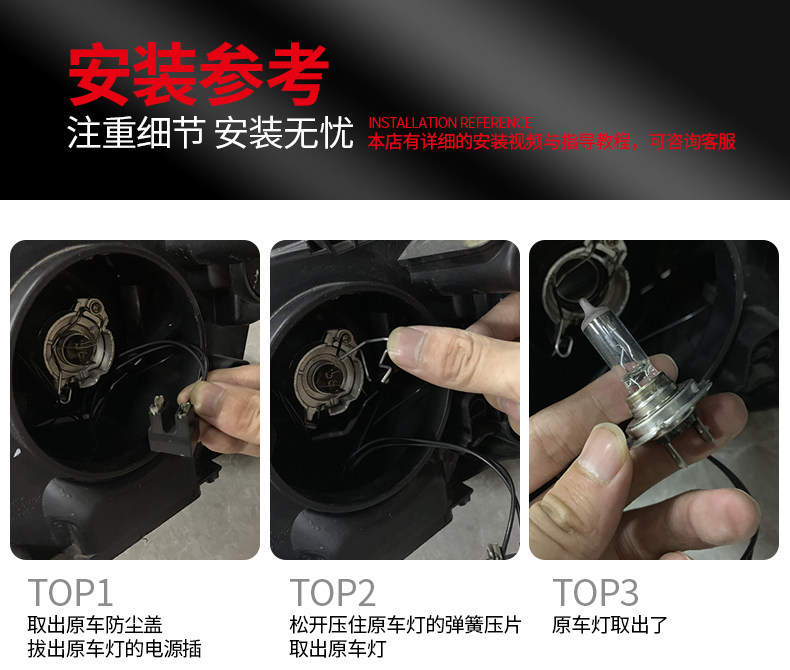 安装参考
注重细节 安装无忧
INSTALLATION REFERENCE
本店有详细的安装视频与指导教程，可咨询客服

TOP1
取出原车防尘盖
拔出原车灯的电源插

TOP2
松开压住原车灯的弹簧压片
取出原车灯

TOP3
原车灯取出了