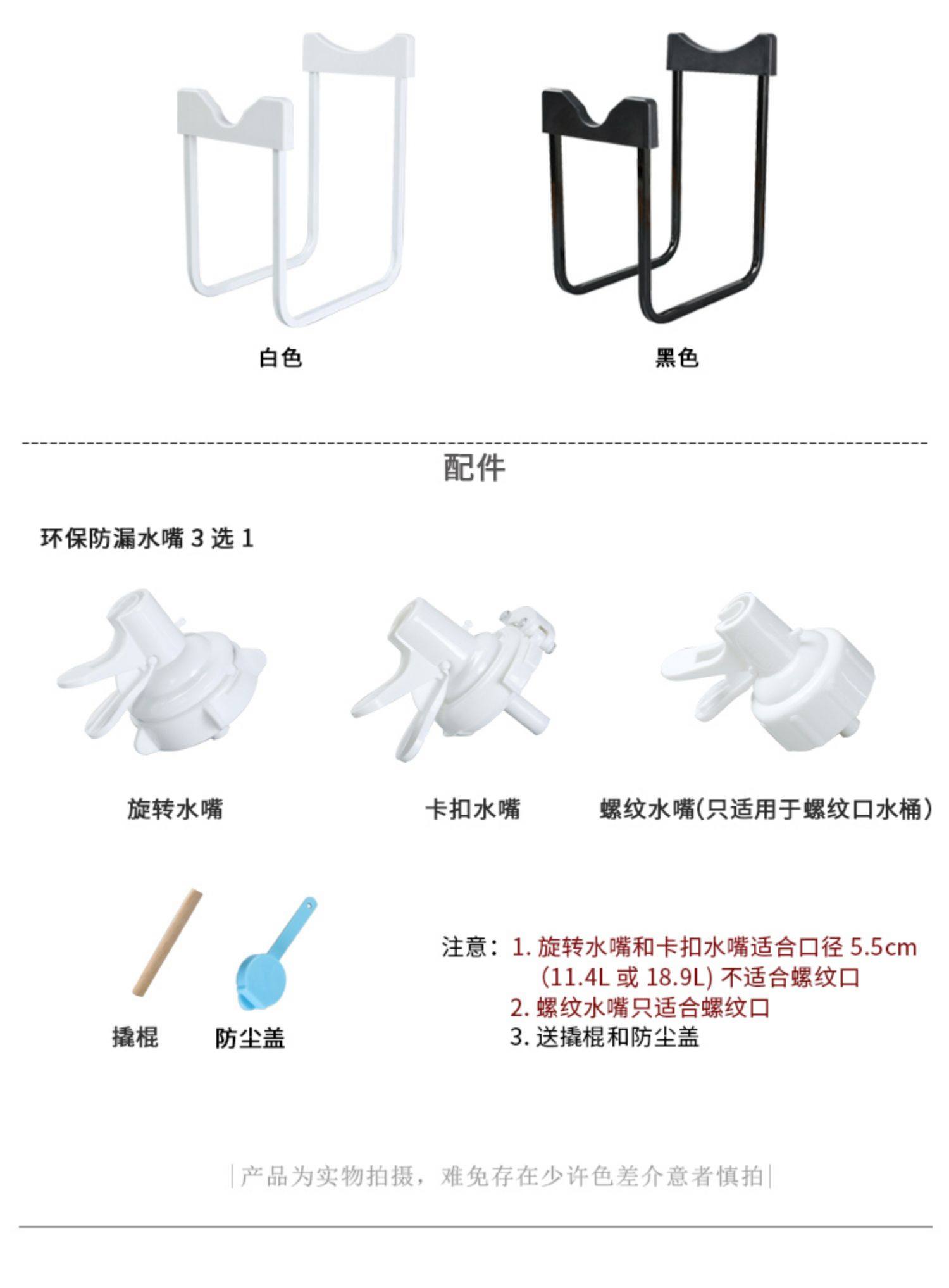 白色

黑色

配件

环保防漏水嘴 3 选 1

旋转水嘴

卡扣水嘴

螺纹水嘴(只适用于螺纹口水桶)

撬棍

防尘盖

注意：1. 旋转水嘴和卡扣水嘴适合口径 5.5cm (11.4L 或 18.9L) 不适合螺纹口
2. 螺纹水嘴只适合螺纹口
3. 送撬棍和防尘盖

|产品为实物拍摄，难免存在少许色差介意者慎拍|