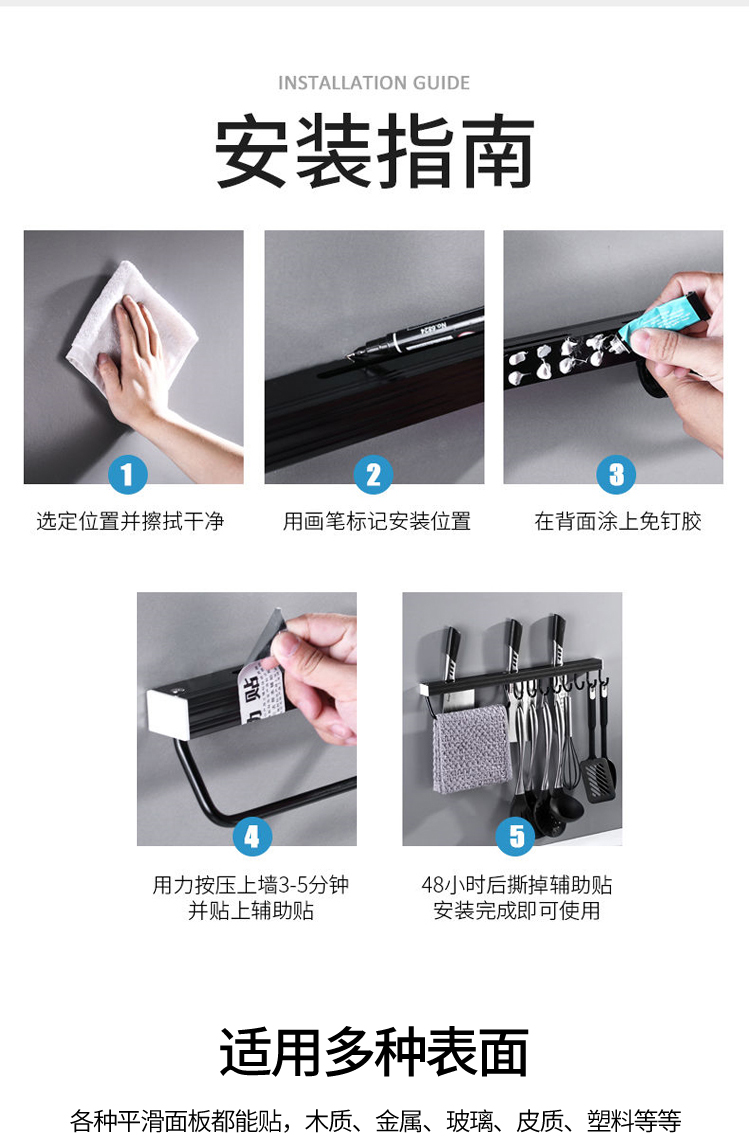 INSTALLATION GUIDE

安装指南

1

选定位置并擦拭干净

2

用画笔标记安装位置

3

在背面涂上免钉胶

4

用力按压上墙3-5分钟
并贴上辅助贴

5

48小时后撕掉辅助贴
安装完成即可使用

适用多种表面

各种平滑面板都能贴，木质、金属、玻璃、皮质、塑料等等