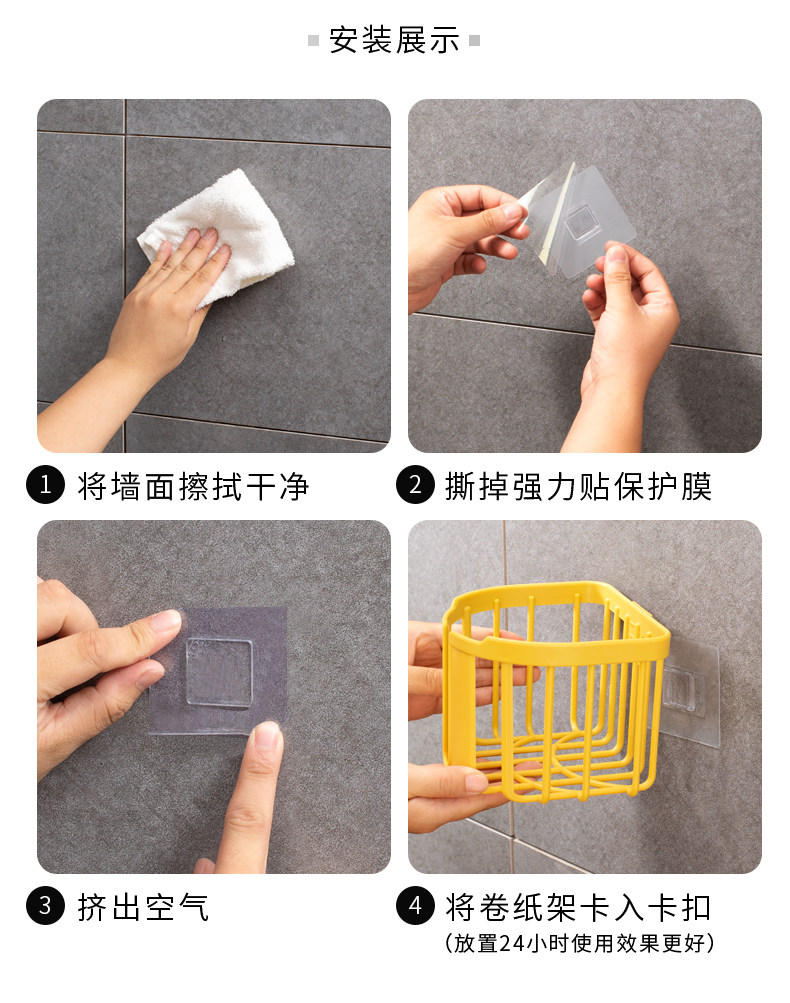 安装展示

1 将墙面擦拭干净

2 撕掉强力贴保护膜

3 挤出空气

4 将卷纸架卡入卡扣
(放置24小时使用效果更好)