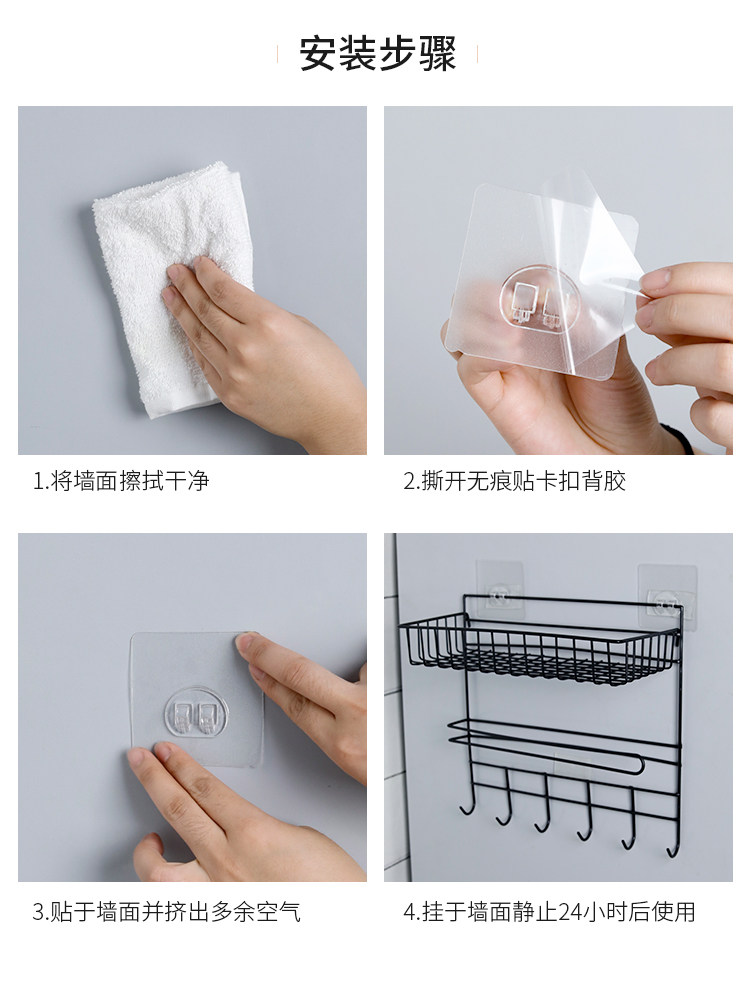 安装步骤

1.将墙面擦拭干净

2.撕开无痕贴卡扣背胶

3.贴于墙面并挤出多余空气

4.挂于墙面静止24小时后使用