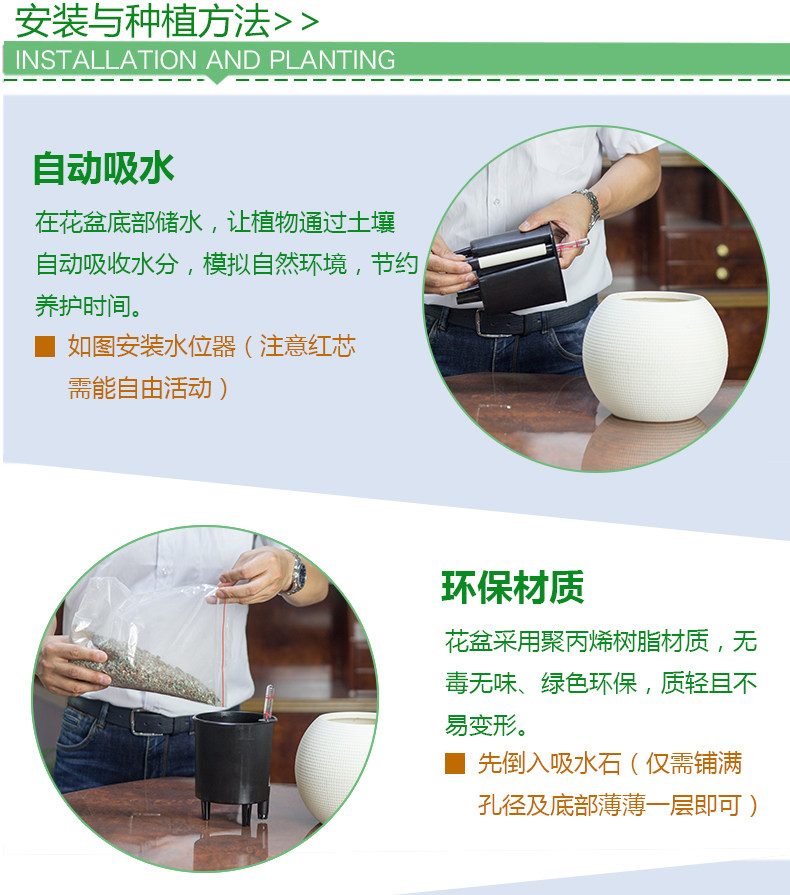 安装与种植方法>>

INSTALLATION AND PLANTING

自动吸水

在花盆底部储水，让植物通过土壤自动吸收水分，模拟自然环境，节约养护时间。

■ 如图安装水位器（注意红芯需能自由活动）

环保材质

花盆采用聚丙烯树脂材质，无毒无味、绿色环保，质轻且不易变形。

■ 先倒入吸水石（仅需铺满孔径及底部薄薄一层即可）