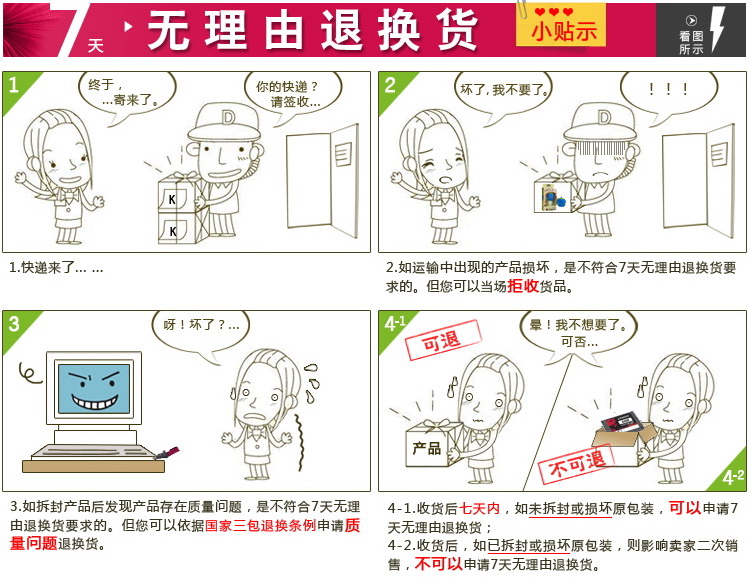 7天 无理由退换货

小贴示

看图所示

1

终于，…寄来了。

你的快递？请签收…

D

K

K

1.快递来了… …

2

坏了,我不要了。

！！！

D

2.如运输中出现的产品损坏，是不符合7天无理由退换货要求的。但您可以当场拒收货品。

3

呀！坏了？…

3.如拆封产品后发现产品存在质量问题，是不符合7天无理由退换货要求的。但您可以依据国家三包退换条例申请质量问题退换货。

4-1

可退

晕！我不想要了。可否…

产品

不可退

4-2

4-1.收货后七天内，如未拆封或损坏原包装，可以申请7天无理由退换货；

4-2.收货后，如已拆封或损坏原包装，则影响卖家二次销售，不可以申请7天无理由退换货。