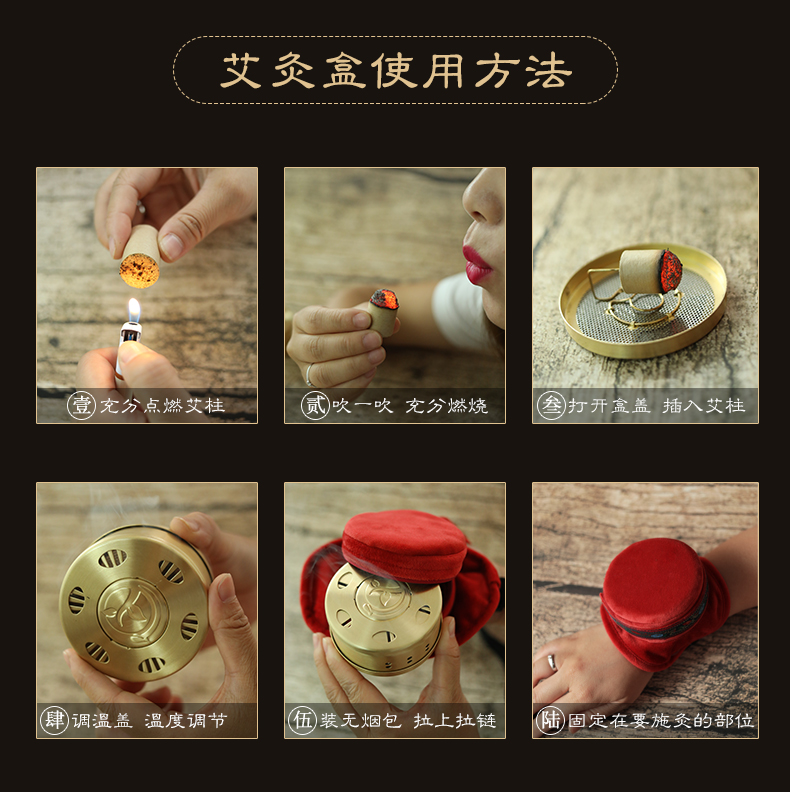 艾灸盒使用方法

壹 充分点燃艾柱

贰 吹一吹 充分燃烧

叁 打开盒盖 插入艾柱

肆 调温盖 温度调节

伍 装无烟包 拉上拉链

陆 固定在要施灸的部位