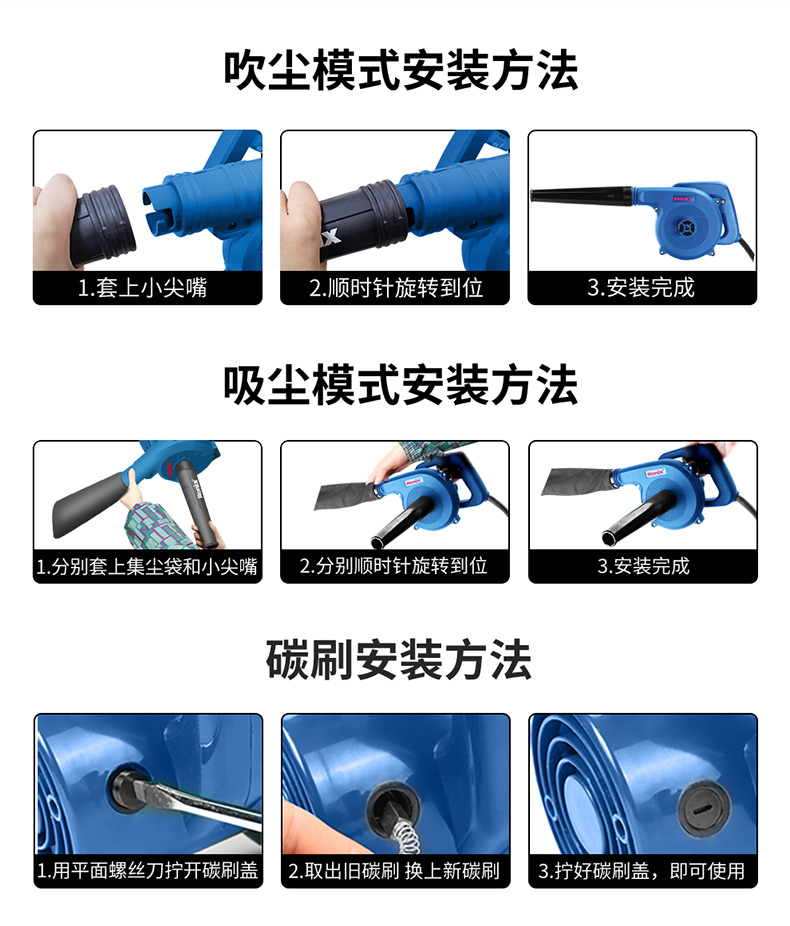 吹尘模式安装方法

1.套上小尖嘴

2.顺时针旋转到位

3.安装完成

吸尘模式安装方法

1.分别套上集尘袋和小尖嘴

2.分别顺时针旋转到位

3.安装完成

碳刷安装方法

1.用平面螺丝刀拧开碳刷盖

2.取出旧碳刷 换上新碳刷

3.拧好碳刷盖，即可使用