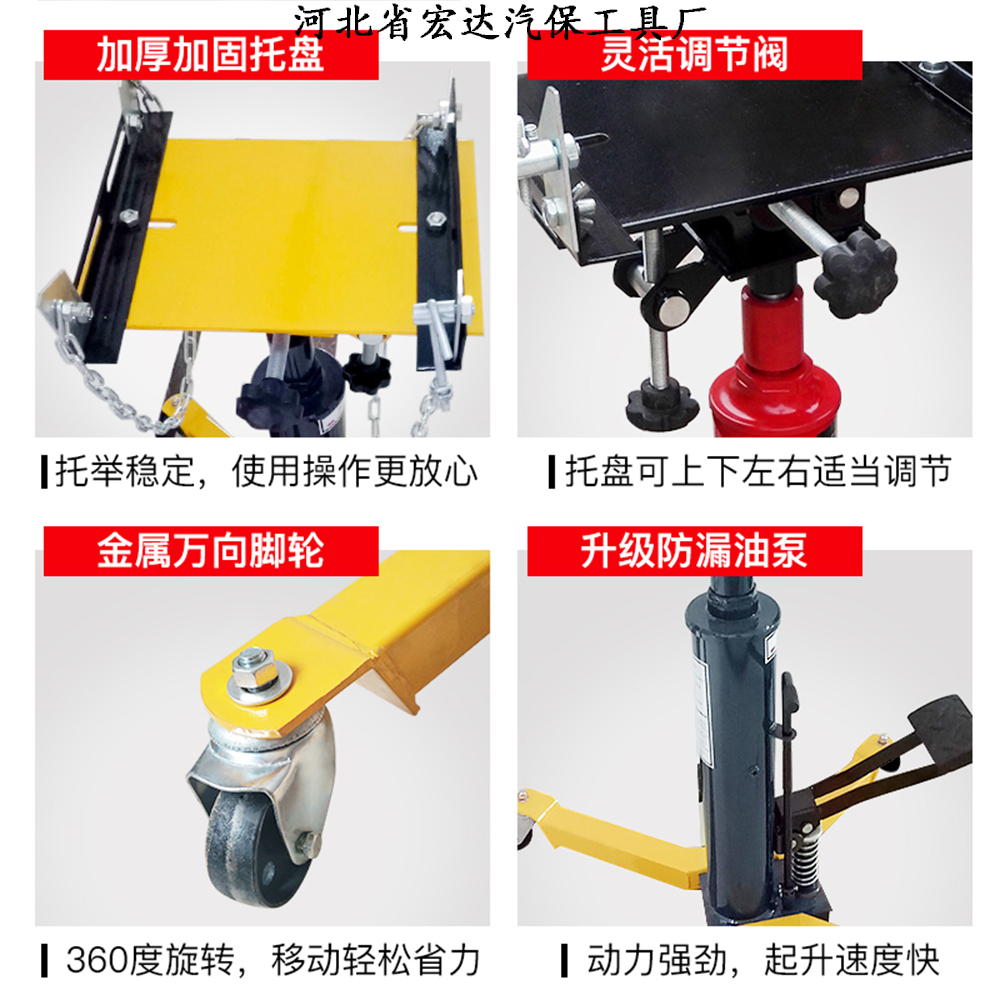 河北省宏达汽保工具厂

加厚加固托盘

托举稳定，使用操作更放心

灵活调节阀

托盘可上下左右适当调节

金属万向脚轮

360度旋转，移动轻松省力

升级防漏油泵

动力强劲，起升速度快