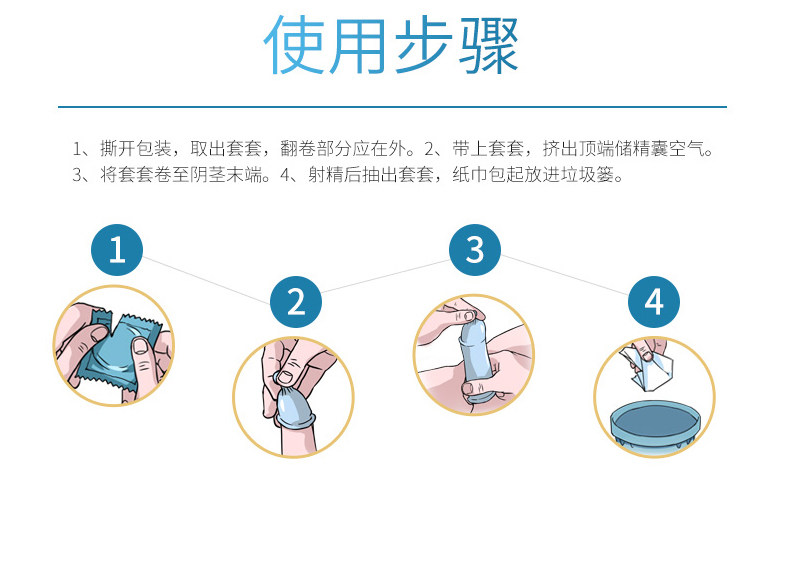 使用步骤

1、撕开包装，取出套套，翻卷部分应在外。2、带上套套，挤出顶端储精囊空气。3、将套套卷至阴茎末端。4、射精后抽出套套，纸巾包起放进垃圾篓。

1

2

3

4