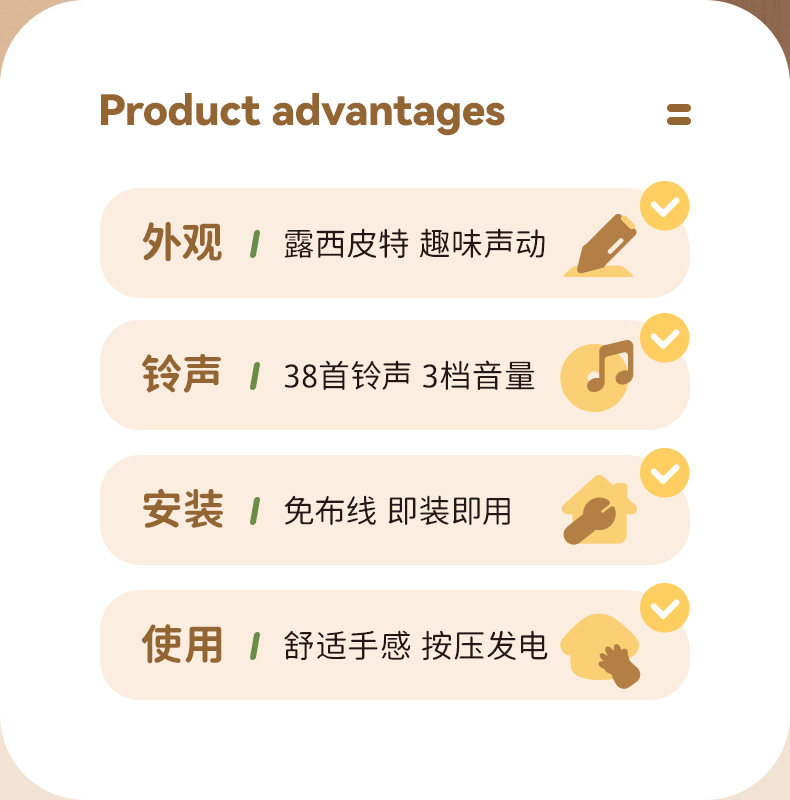 Product advantages

外观 / 露西皮特 趣味声动

铃声 / 38首铃声 3档音量

安装 / 免布线 即装即用

使用 / 舒适手感 按压发电