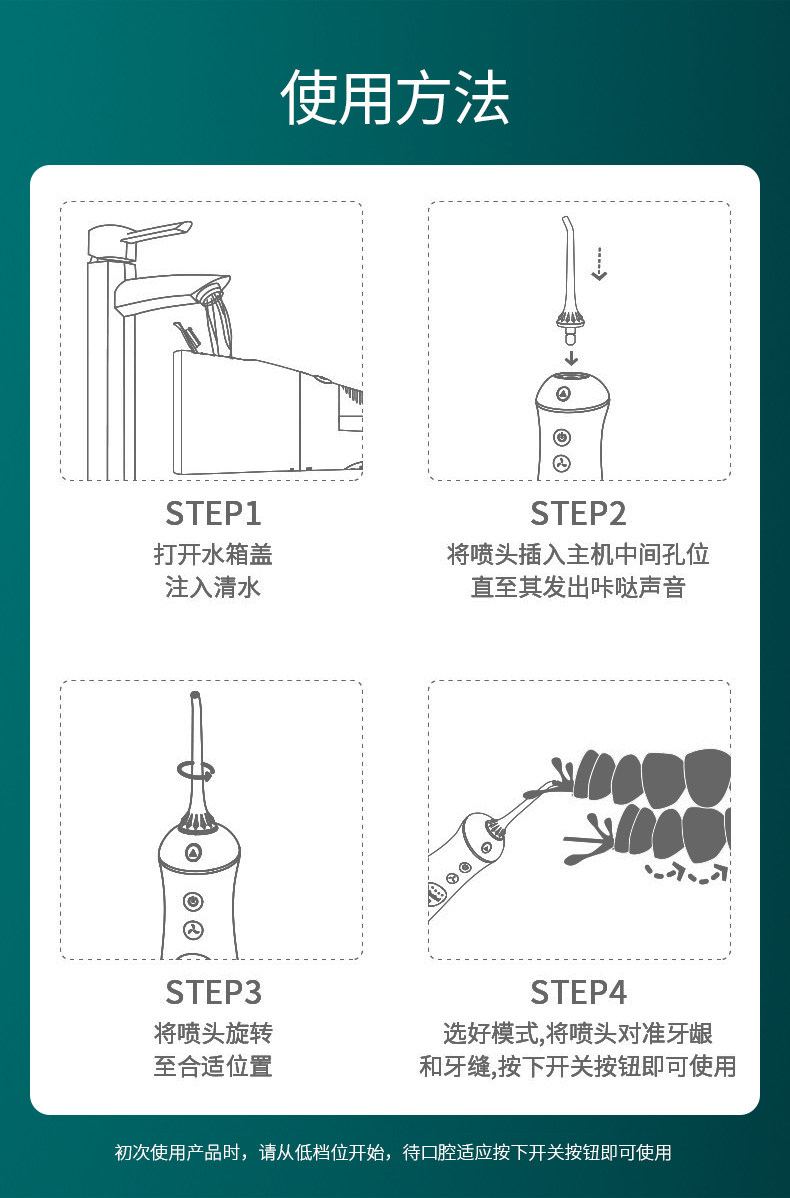 使用方法

STEP1
打开水箱盖
注入清水

STEP2
将喷头插入主机中间孔位
直至其发出咔哒声音

STEP3
将喷头旋转
至合适位置

STEP4
选好模式,将喷头对准牙龈
和牙缝,按下开关按钮即可使用

初次使用产品时，请从低档位开始，待口腔适应按下开关按钮即可使用