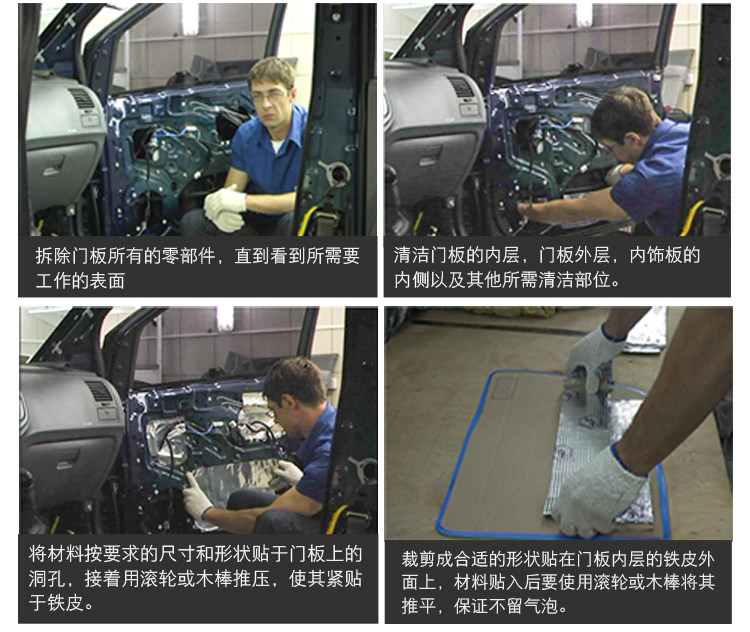 拆除门板所有的零部件，直到看到所需要工作的表面

清洁门板的内层，门板外层，内饰板的内侧以及其他所需清洁部位。

将材料按要求的尺寸和形状贴于门板上的洞孔，接着用滚轮或木棒推压，使其紧贴于铁皮。

裁剪成合适的形状贴在门板内层的铁皮外面上，材料贴入后要使用滚轮或木棒将其推平，保证不留气泡。