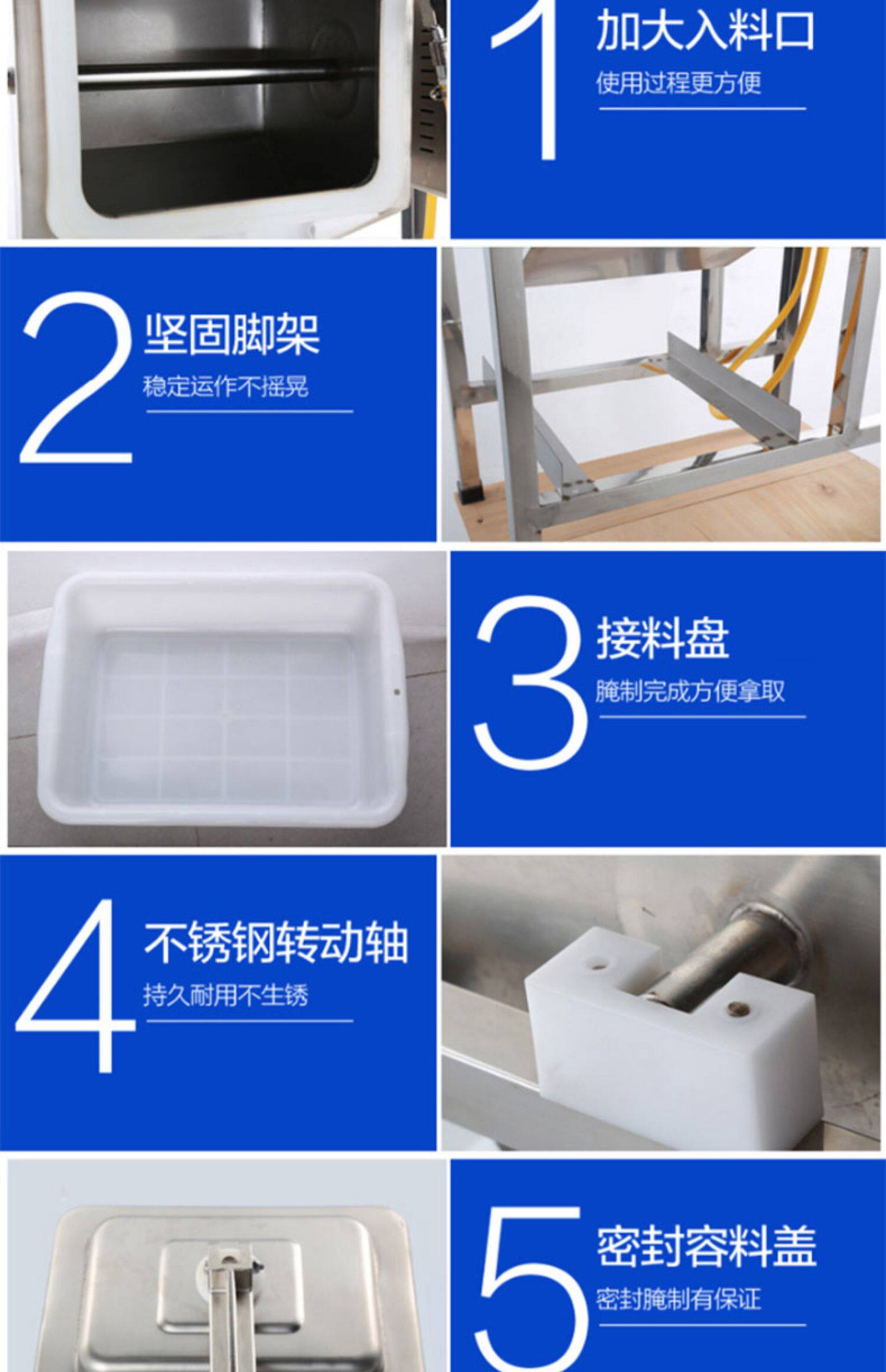 1
加大入料口
使用过程更方便

2
坚固脚架
稳定运作不摇晃

3
接料盘
腌制完成方便拿取

4
不锈钢转动轴
持久耐用不生锈

5
密封容料盖
密封腌制有保证