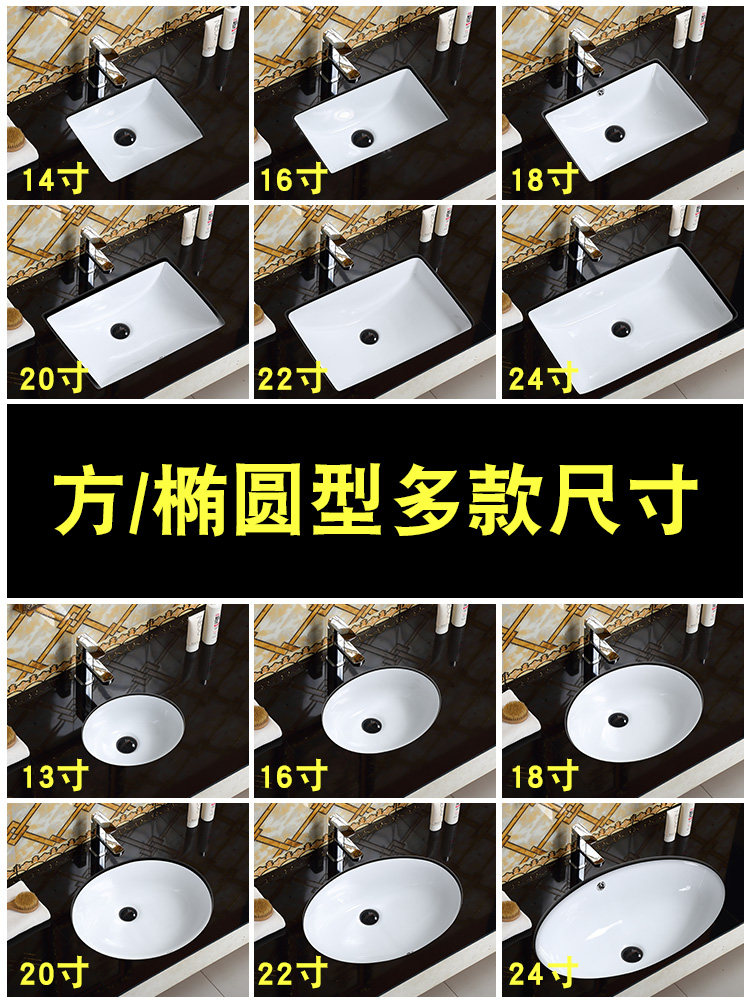 14寸
16寸
18寸
20寸
22寸
24寸

方/椭圆型多款尺寸

13寸
16寸
18寸
20寸
22寸
24寸