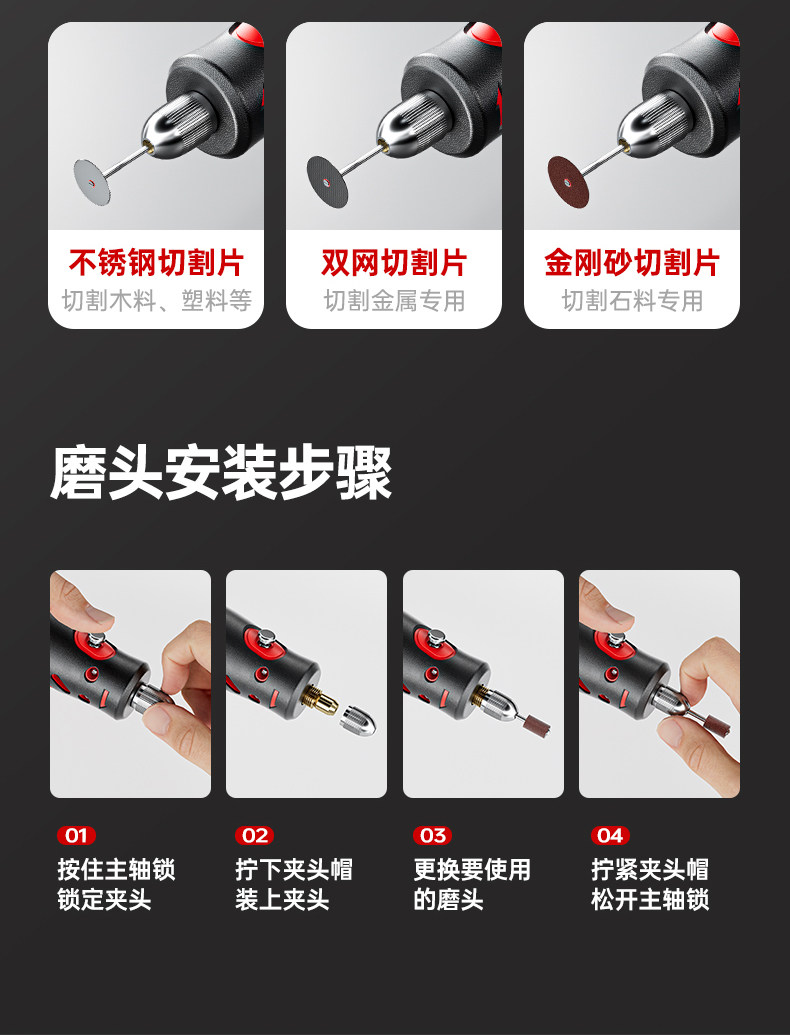 不锈钢切割片
切割木料、塑料等

双网切割片
切割金属专用

金刚砂切割片
切割石料专用

磨头安装步骤

01
按住主轴锁
锁定夹头

02
拧下夹头帽
装上夹头

03
更换要使用
的磨头

04
拧紧夹头帽
松开主轴锁