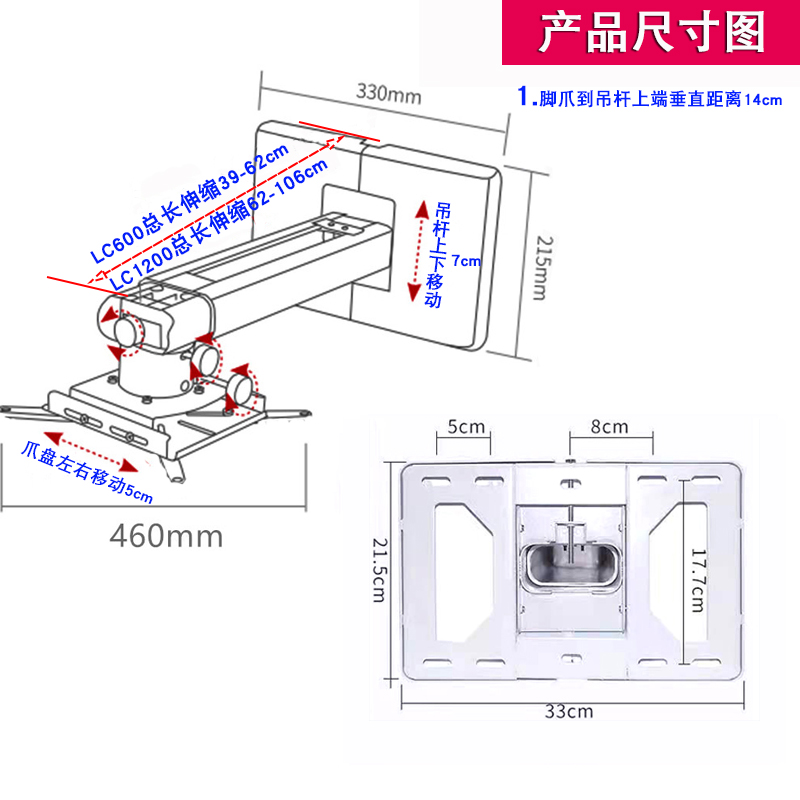 产品尺寸图

1.脚爪到吊杆上端垂直距离14cm

330mm

LC600总长伸缩39-62cm

LC1200总长伸缩62-106cm

吊杆上下移动 7cm

215mm

爪盘左右移动5cm

460mm

5cm

8cm

21.5cm

17.7cm

33cm