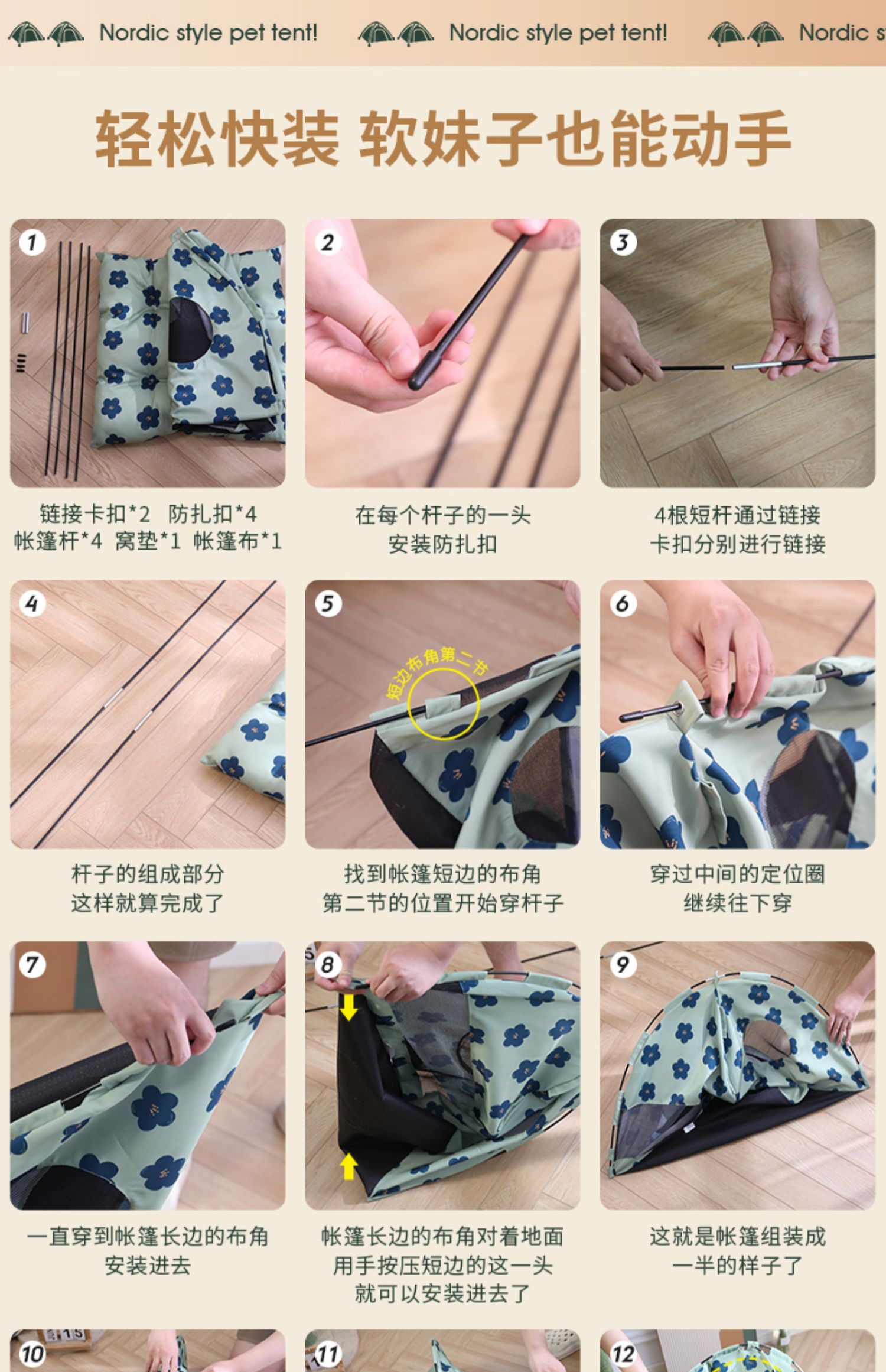 Nordic style pet tent! Nordic style pet tent! Nordic s

轻松快装 软妹子也能动手

1

链接卡扣*2 防扎扣*4
帐篷杆*4 窝垫*1 帐篷布*1

2

在每个杆子的一头
安装防扎扣

3

4根短杆通过链接
卡扣分别进行链接

4

杆子的组成部分
这样就算完成了

5

短边布角第二节

找到帐篷短边的布角
第二节的位置开始穿杆子

6

穿过中间的定位圈
继续往下穿

7

一直穿到帐篷长边的布角
安装进去

8

帐篷长边的布角对着地面
用手按压短边的这一头
就可以安装进去了

9

这就是帐篷组装成
一半的样子了

10

11

12