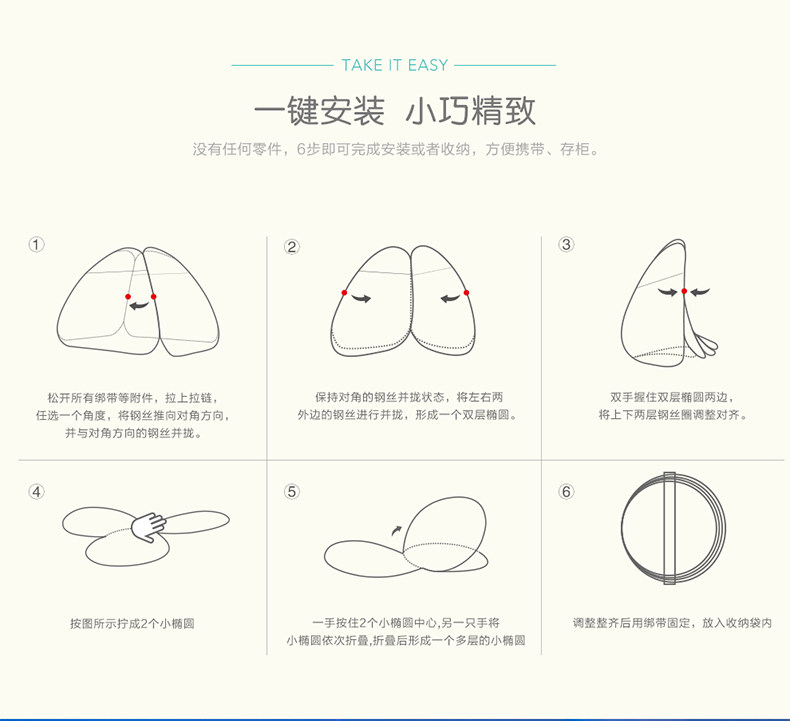 TAKE IT EASY

一键安装 小巧精致

没有任何零件，6步即可完成安装或者收纳，方便携带、存柜。

①

松开所有绑带等附件，拉上拉链，任选一个角度，将钢丝推向对角方向，并与对角方向的钢丝并拢。

②

保持对角的钢丝并拢状态，将左右两外边的钢丝进行并拢，形成一个双层椭圆。

③

双手握住双层椭圆两边，将上下两层钢丝圈调整对齐。

④

按图所示拧成2个小椭圆

⑤

一手按住2个小椭圆中心,另一只手将小椭圆依次折叠,折叠后形成一个多层的小椭圆

⑥

调整整齐后用绑带固定，放入收纳袋内