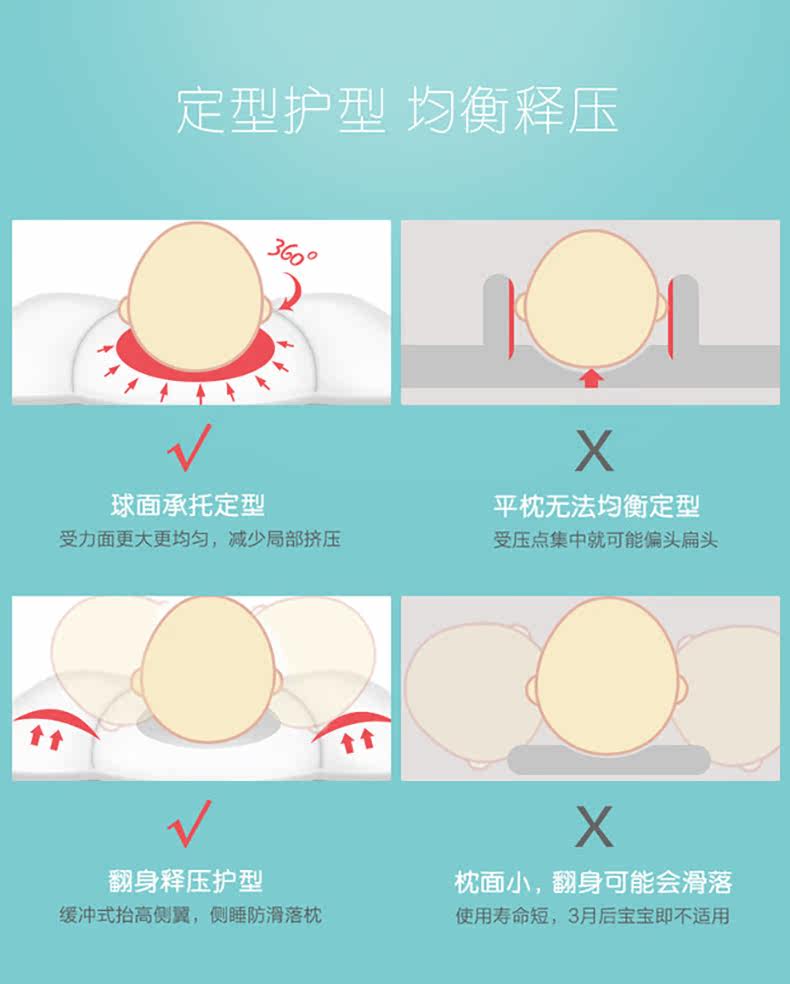 定型护型 均衡释压

360°

√

球面承托定型

受力面更大更均匀，减少局部挤压

X

平枕无法均衡定型

受压点集中就可能偏头扁头

√

翻身释压护型

缓冲式抬高侧翼，侧睡防滑落枕

X

枕面小，翻身可能会滑落

使用寿命短，3月后宝宝即不适用