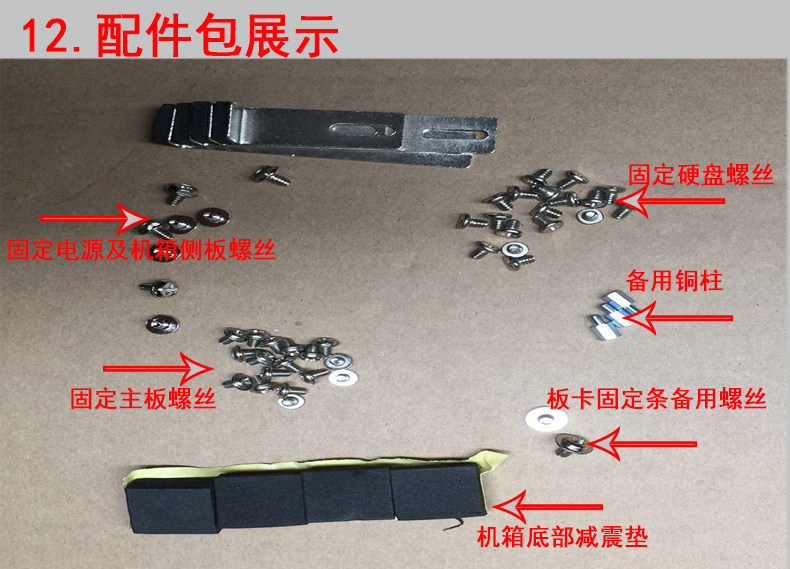 12. 配件包展示

固定硬盘螺丝

固定电源及机箱侧板螺丝

备用铜柱

固定主板螺丝

板卡固定条备用螺丝

机箱底部减震垫