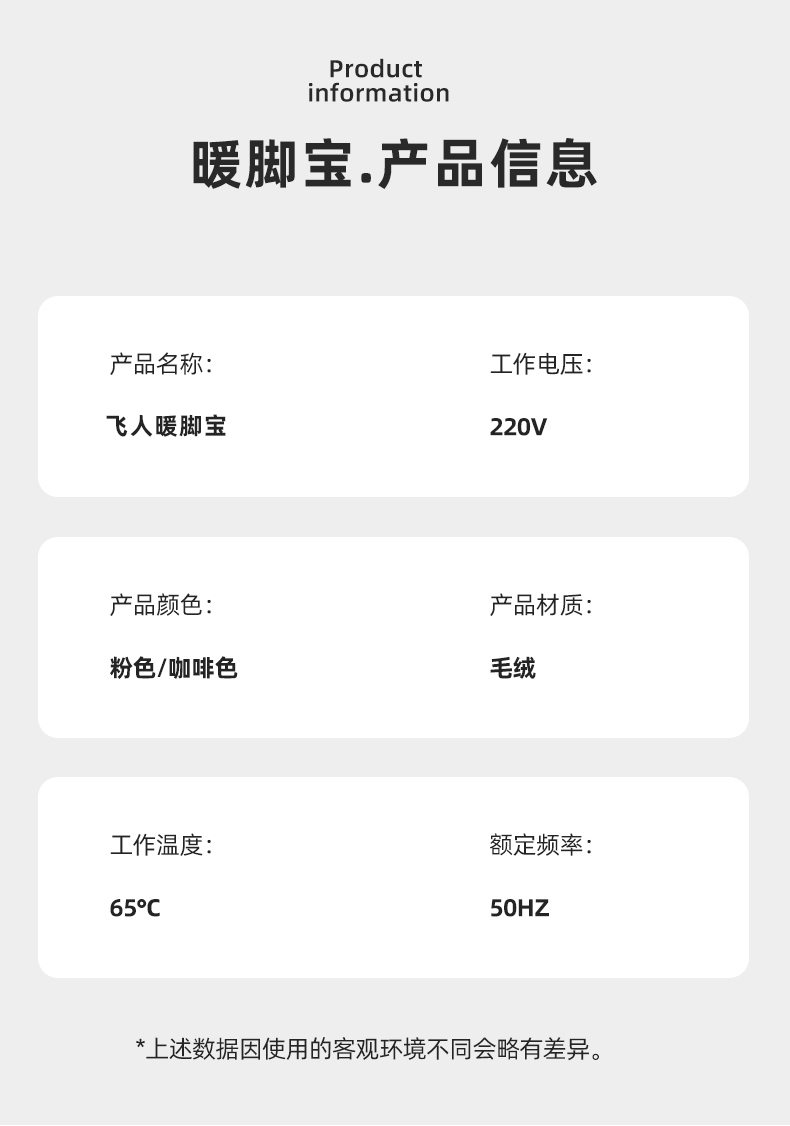 Product
information

暖脚宝.产品信息

产品名称:

飞人暖脚宝

工作电压:

220V

产品颜色:

粉色/咖啡色

产品材质:

毛绒

工作温度:

65℃

额定频率:

50HZ

*上述数据因使用的客观环境不同会略有差异。