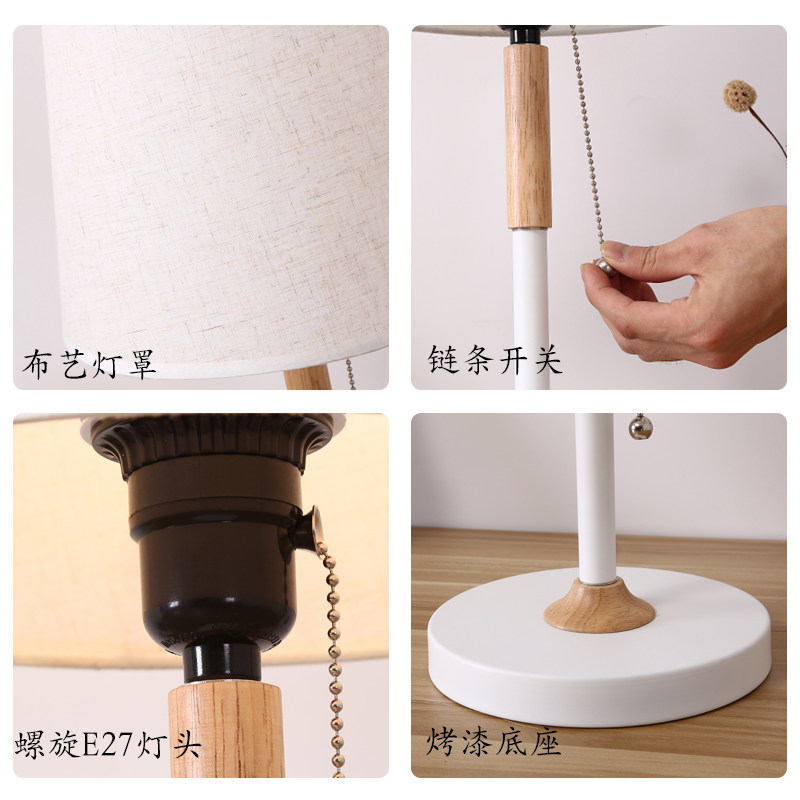 布艺灯罩

链条开关

螺旋E27灯头

烤漆底座