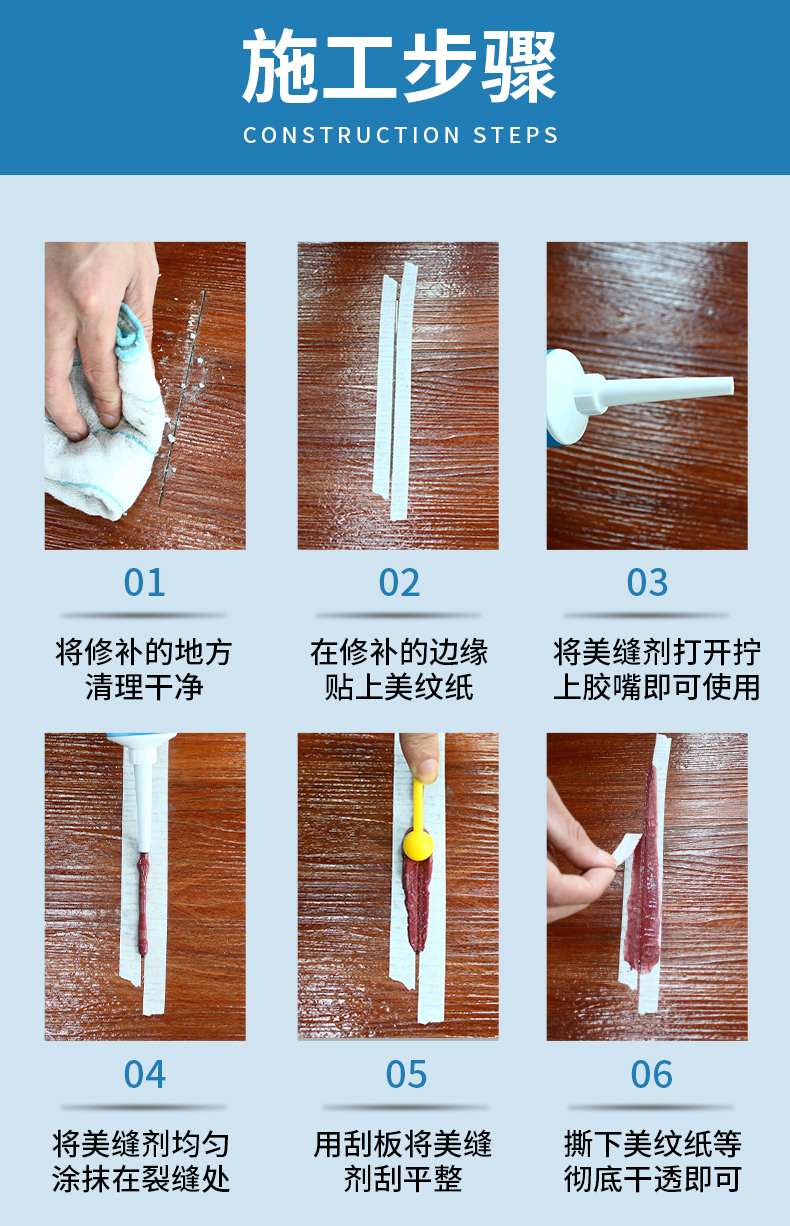 施工步骤
CONSTRUCTION STEPS

01
将修补的地方清理干净

02
在修补的边缘贴上美纹纸

03
将美缝剂打开拧上胶嘴即可使用

04
将美缝剂均匀涂抹在裂缝处

05
用刮板将美缝剂刮平整

06
撕下美纹纸等彻底干透即可