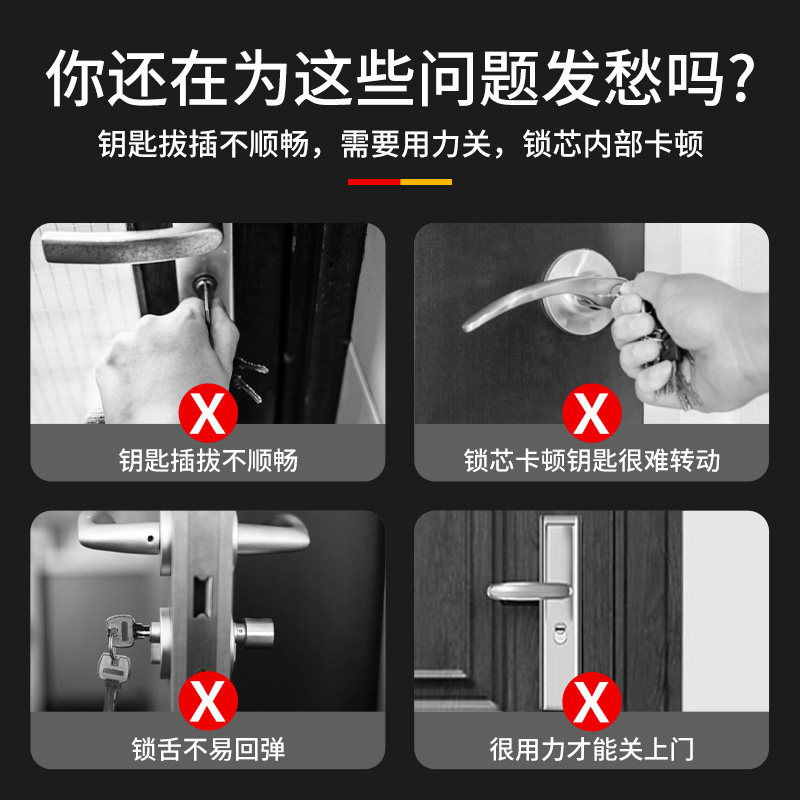 你还在为这些问题发愁吗?

钥匙拔插不顺畅，需要用力关，锁芯内部卡顿

X
钥匙插拔不顺畅

X
锁芯卡顿钥匙很难转动

X
锁舌不易回弹

X
很用力才能关上门