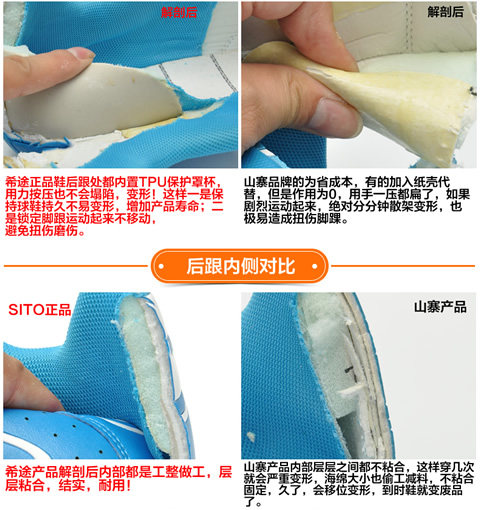 解剖后

解剖后

希途正品鞋后跟处都内置TPU保护罩杯，用力按压也不会塌陷，变形！这样一是保持球鞋持久不易变形，增加产品寿命；二是锁定脚跟运动起来不移动，避免扭伤磨伤。

山寨品牌的为省成本，有的加入纸壳代替，但是作用为0，用手一压都扁了，如果剧烈运动起来，绝对分分钟散架变形，也极易造成扭伤脚踝。

后跟内侧对比

SITO正品

山寨产品

希途产品解剖后内部都是工整做工，层层粘合，结实，耐用！

山寨产品内部层层之间都不粘合，这样穿几次就会严重变形，海绵大小也偷工减料，不粘合固定，久了，会移位变形，到时鞋就变废品了。