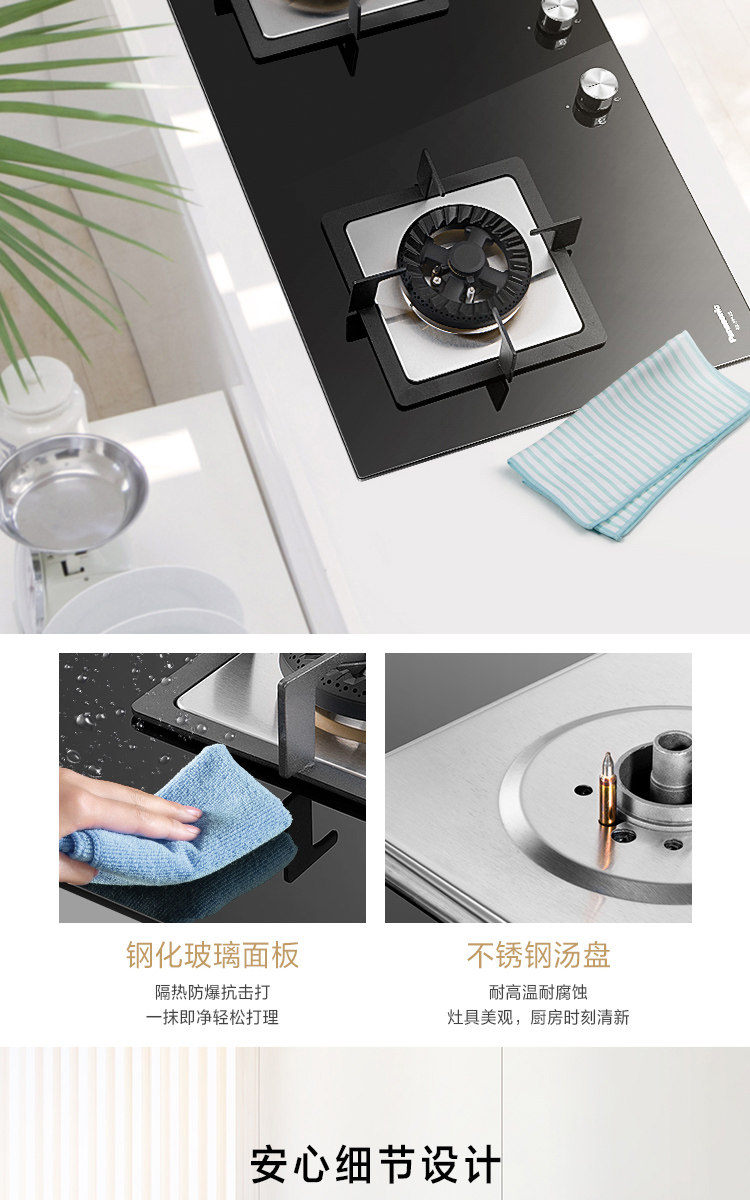 Panasonic

钢化玻璃面板
隔热防爆抗击打
一抹即净轻松打理

不锈钢汤盘
耐高温耐腐蚀
灶具美观，厨房时刻清新

安心细节设计