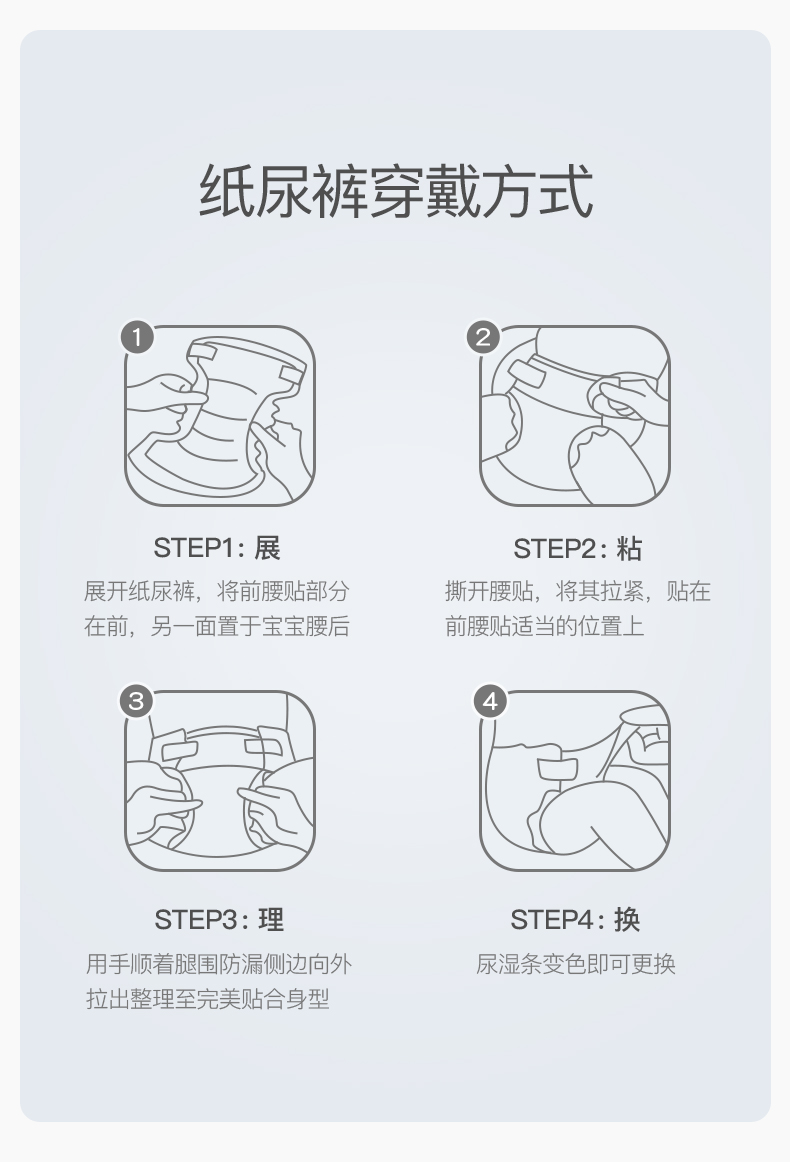 纸尿裤穿戴方式

1

STEP1：展

展开纸尿裤，将前腰贴部分在前，另一面置于宝宝腰后

2

STEP2：粘

撕开腰贴，将其拉紧，贴在前腰贴适当的位置上

3

STEP3：理

用手顺着腿围防漏侧边向外拉出整理至完美贴合身型

4

STEP4：换

尿湿条变色即可更换