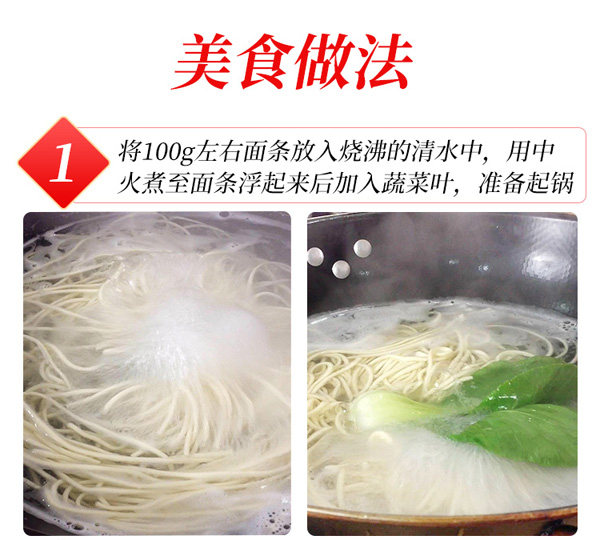 美食做法

1

将100g左右面条放入烧沸的清水中，用中火煮至面条浮起来后加入蔬菜叶，准备起锅