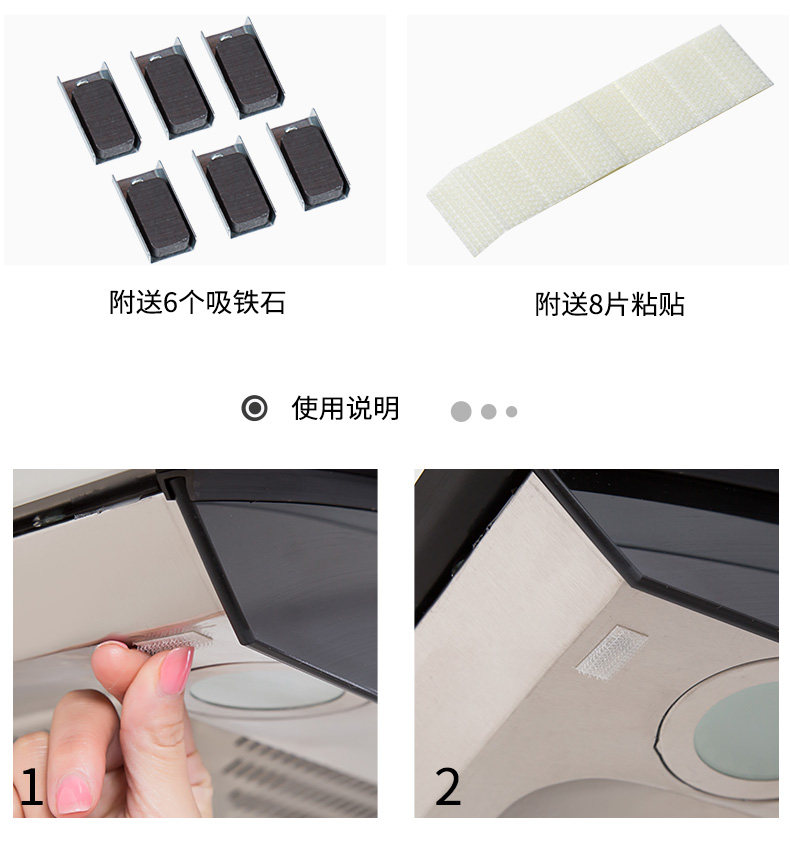 附送6个吸铁石

附送8片粘贴

使用说明

1

2