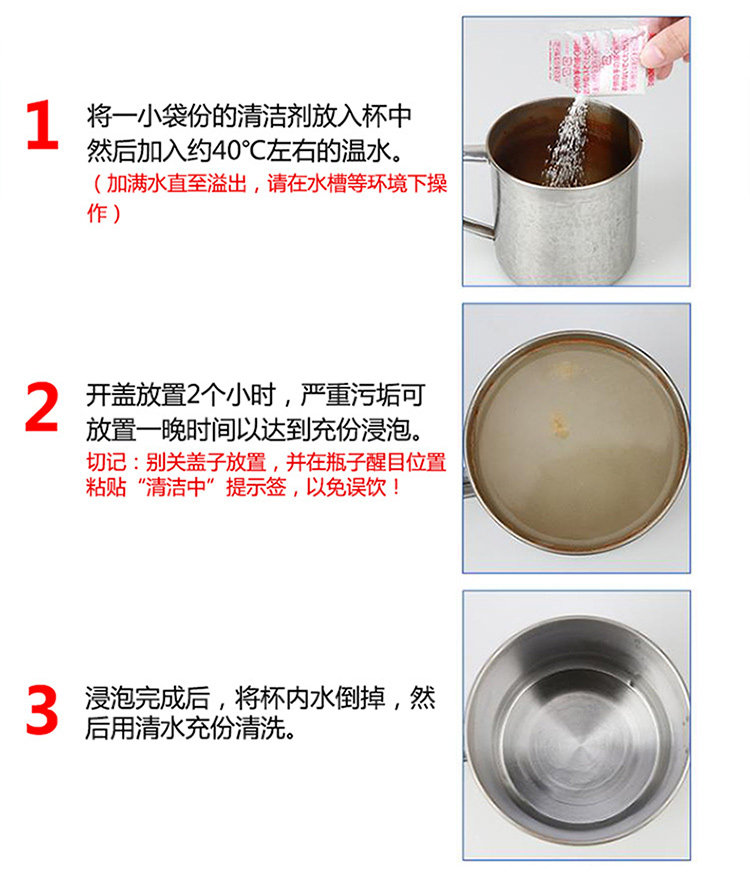 1 将一小袋份的清洁剂放入杯中然后加入约40℃左右的温水。
（加满水直至溢出，请在水槽等环境下操作）

2 开盖放置2个小时，严重污垢可放置一晚时间以达到充份浸泡。
切记：别关盖子放置，并在瓶子醒目位置粘贴“清洁中”提示签，以免误饮！

3 浸泡完成后，将杯内水倒掉，然后用清水充份清洗。