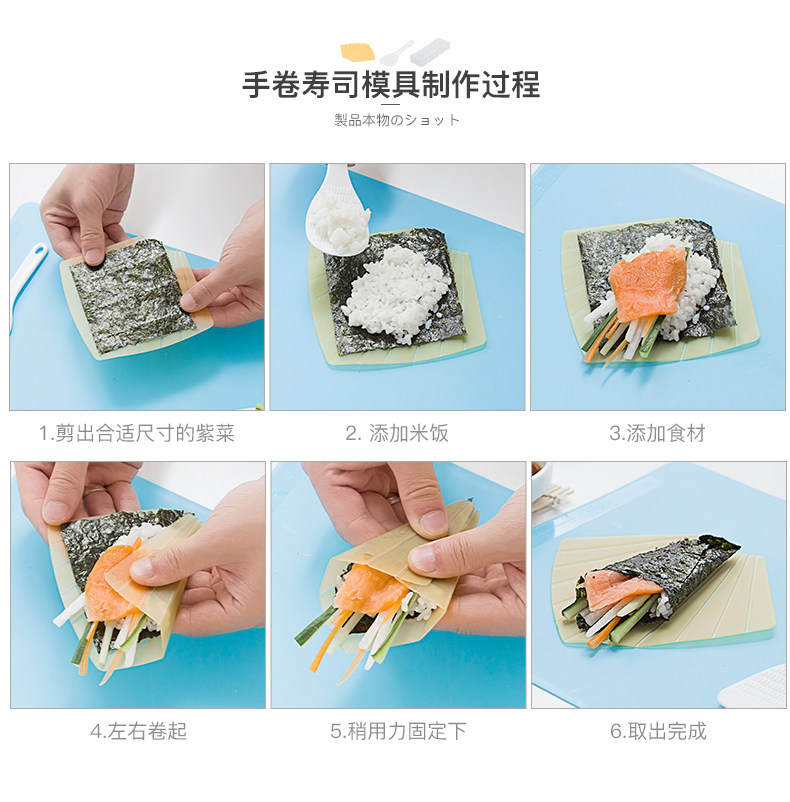 手卷寿司模具制作过程

製品本物のショット

1.剪出合适尺寸的紫菜

2. 添加米饭

3.添加食材

4.左右卷起

5.稍用力固定下

6.取出完成