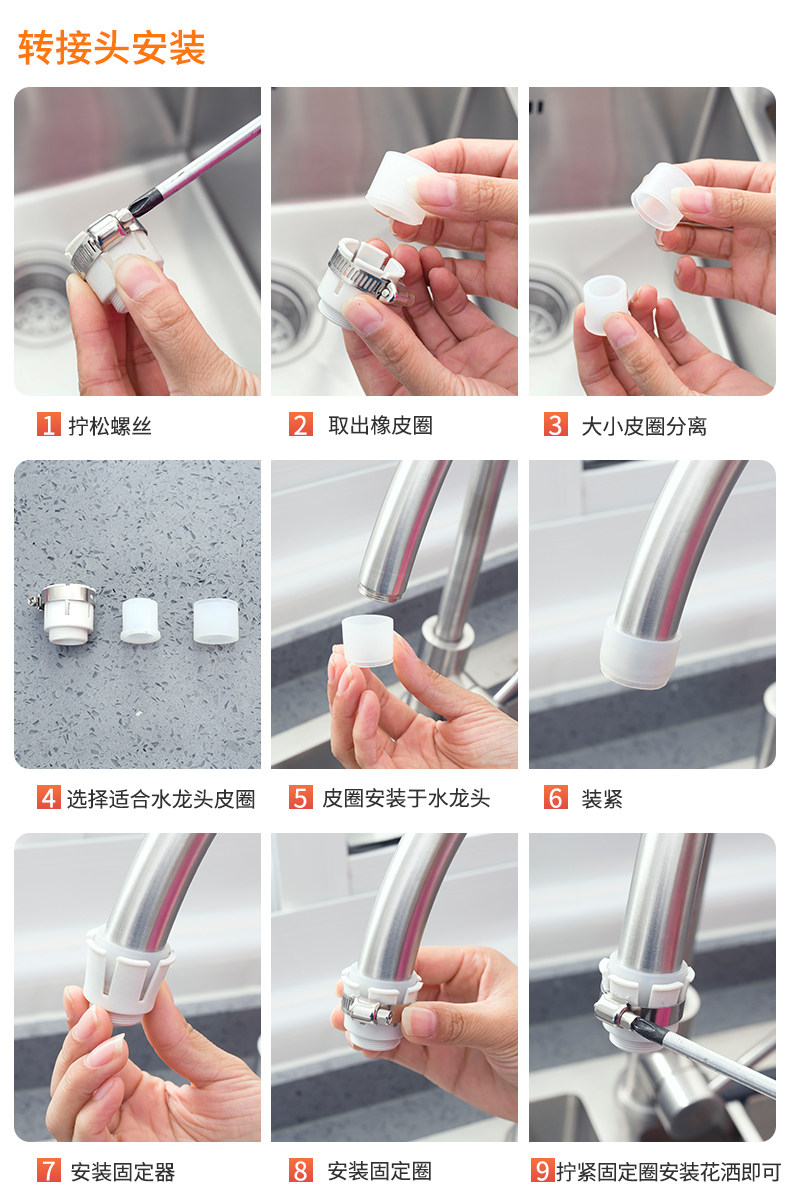 转接头安装

1 拧松螺丝

2 取出橡皮圈

3 大小皮圈分离

4 选择适合水龙头皮圈

5 皮圈安装于水龙头

6 装紧

7 安装固定器

8 安装固定圈

9 拧紧固定圈安装花洒即可