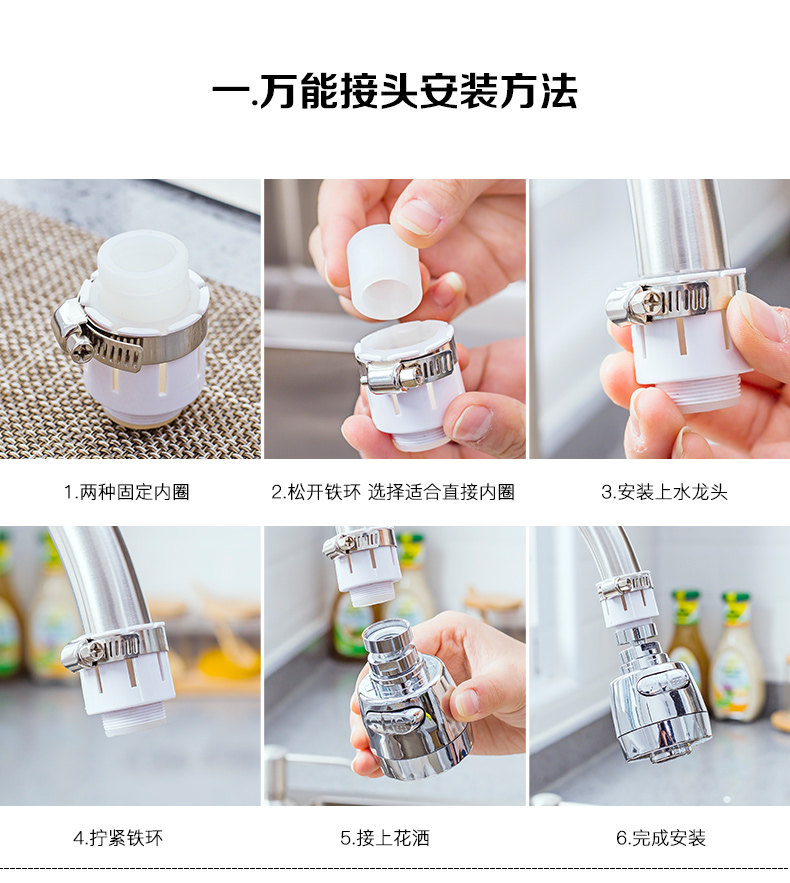 一.万能接头安装方法

1.两种固定内圈

2.松开铁环 选择适合直接内圈

3.安装上水龙头

4.拧紧铁环

5.接上花洒

6.完成安装