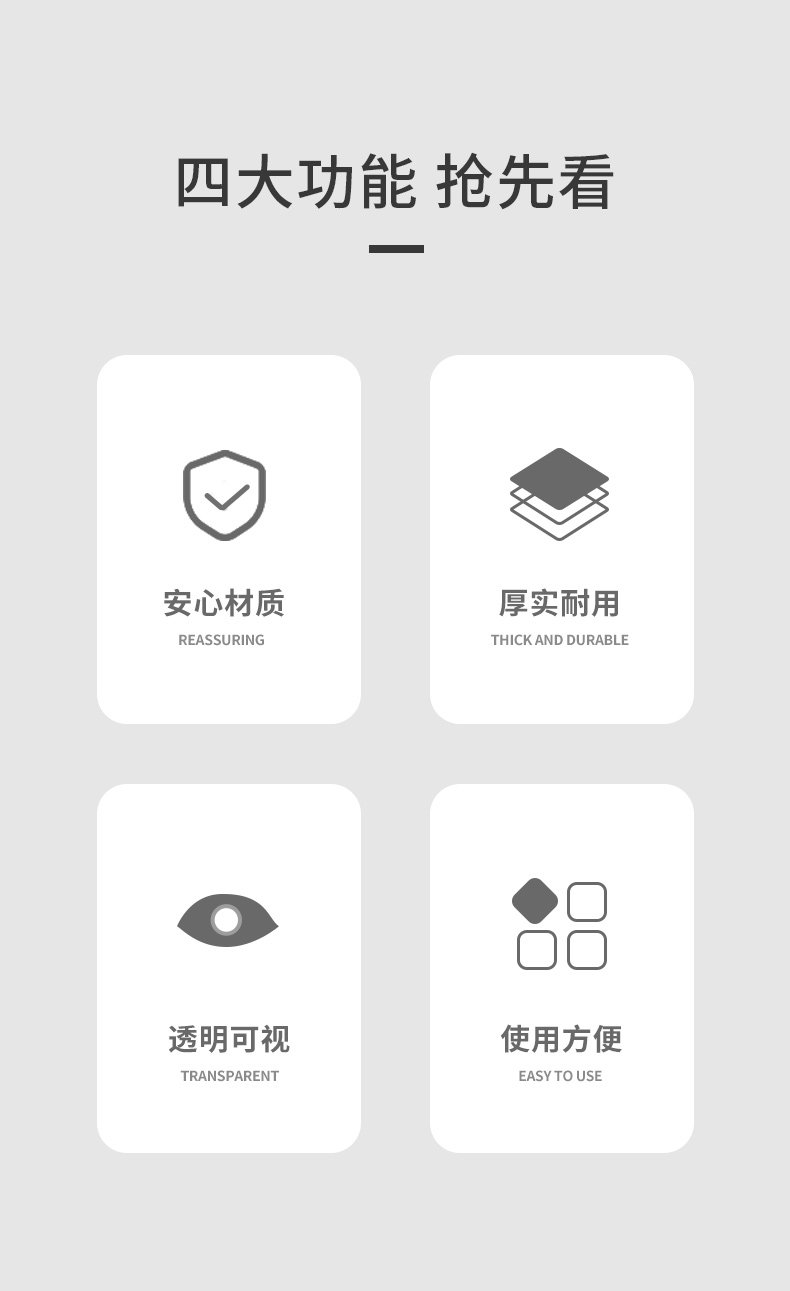 四大功能 抢先看

安心材质
REASSURING

厚实耐用
THICK AND DURABLE

透明可视
TRANSPARENT

使用方便
EASY TO USE