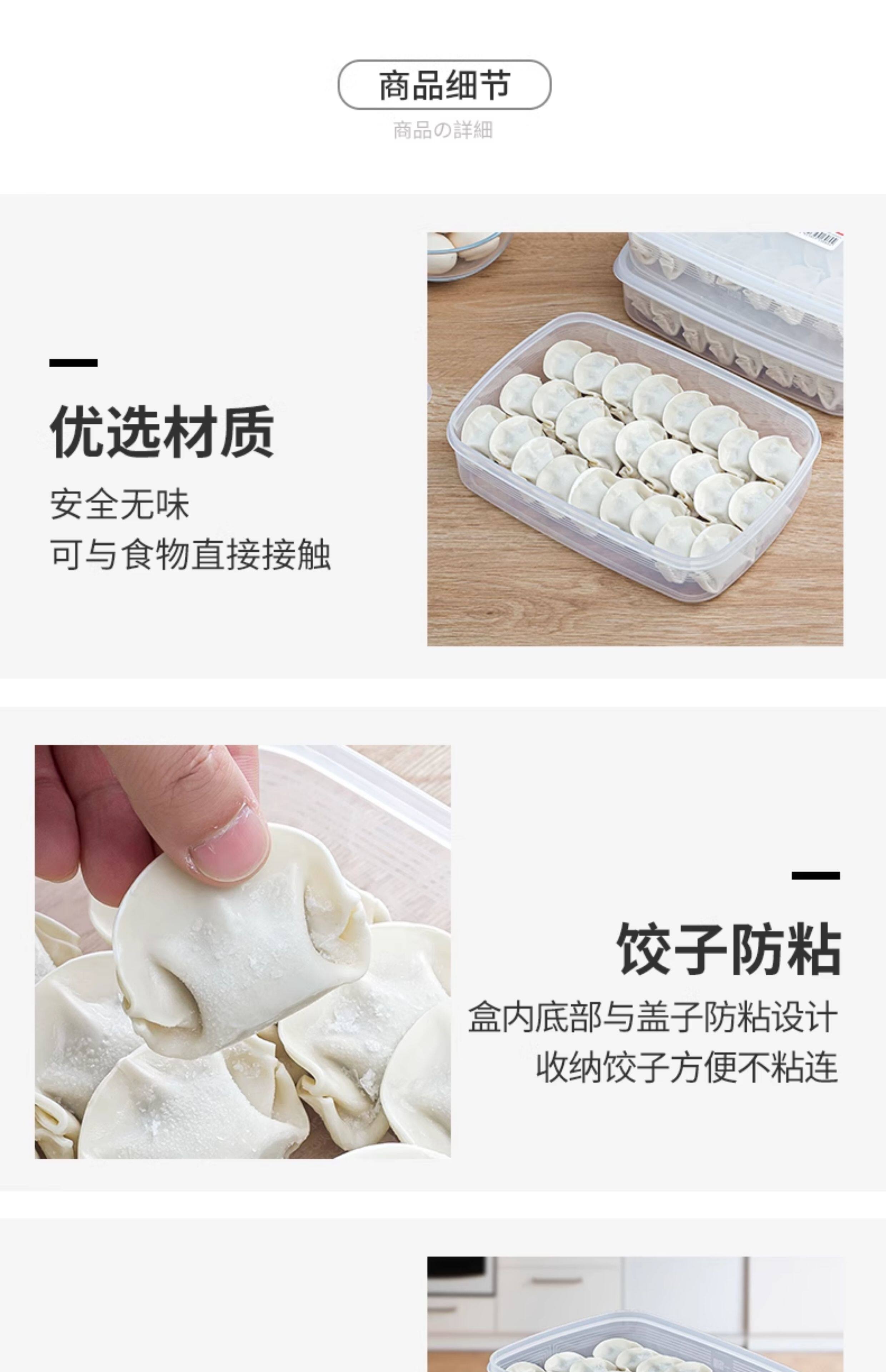 商品细节
商品の詳細

优选材质
安全无味
可与食物直接接触

饺子防粘
盒内底部与盖子防粘设计
收纳饺子方便不粘连