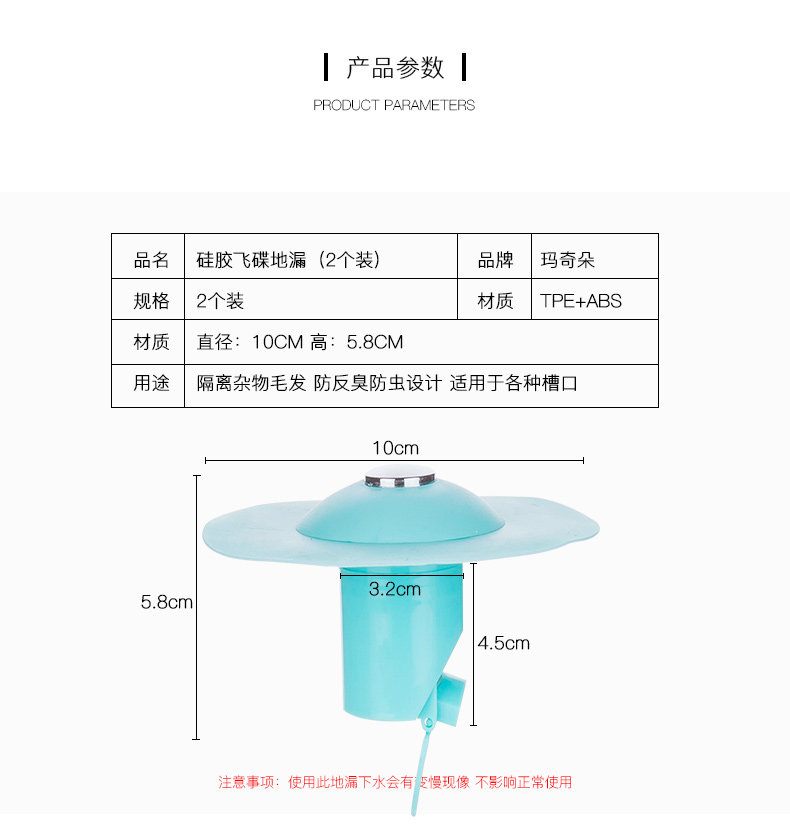 产品参数

PRODUCT PARAMETERS

| 品名 | 硅胶飞碟地漏（2个装） | 品牌 | 玛奇朵 |
|---|---|---|---|
| 规格 | 2个装 | 材质 | TPE+ABS |
| 材质 | 直径：10CM 高：5.8CM | | |
| 用途 | 隔离杂物毛发 防反臭防虫设计 适用于各种槽口 | | |

10cm

5.8cm

3.2cm

4.5cm

注意事项：使用此地漏下水会有变慢现像 不影响正常使用