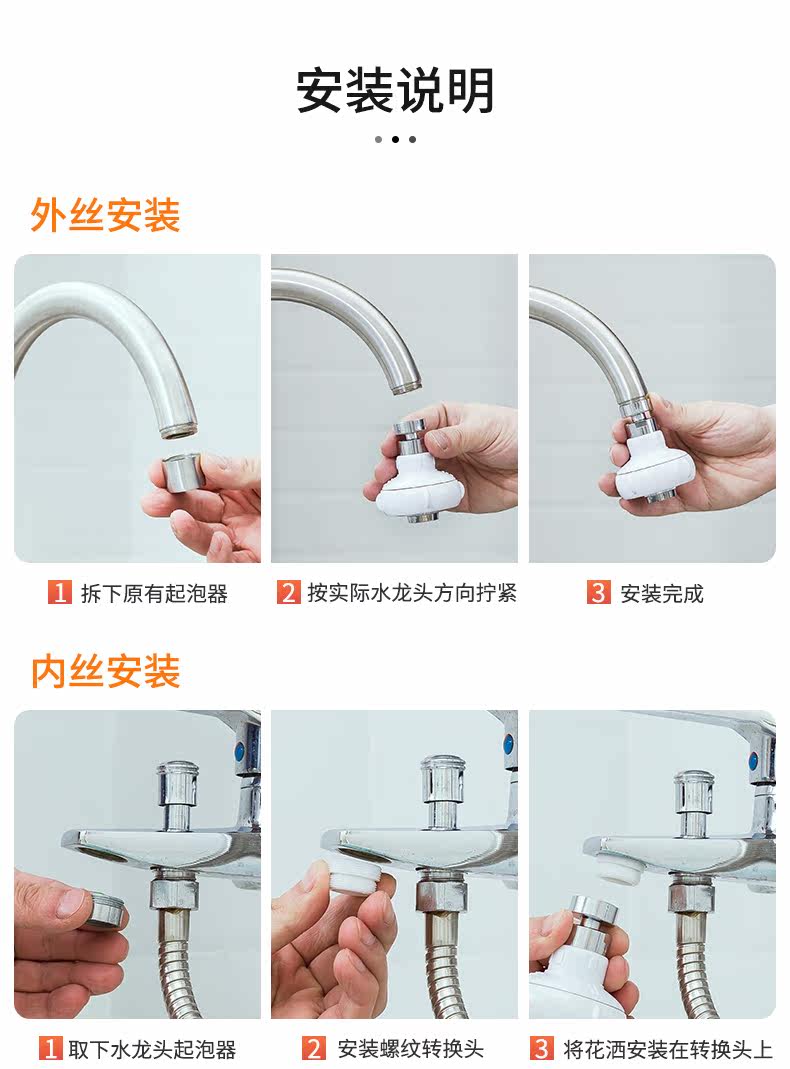 安装说明

外丝安装

1 拆下原有起泡器

2 按实际水龙头方向拧紧

3 安装完成

内丝安装

1 取下水龙头起泡器

2 安装螺纹转换头

3 将花洒安装在转换头上