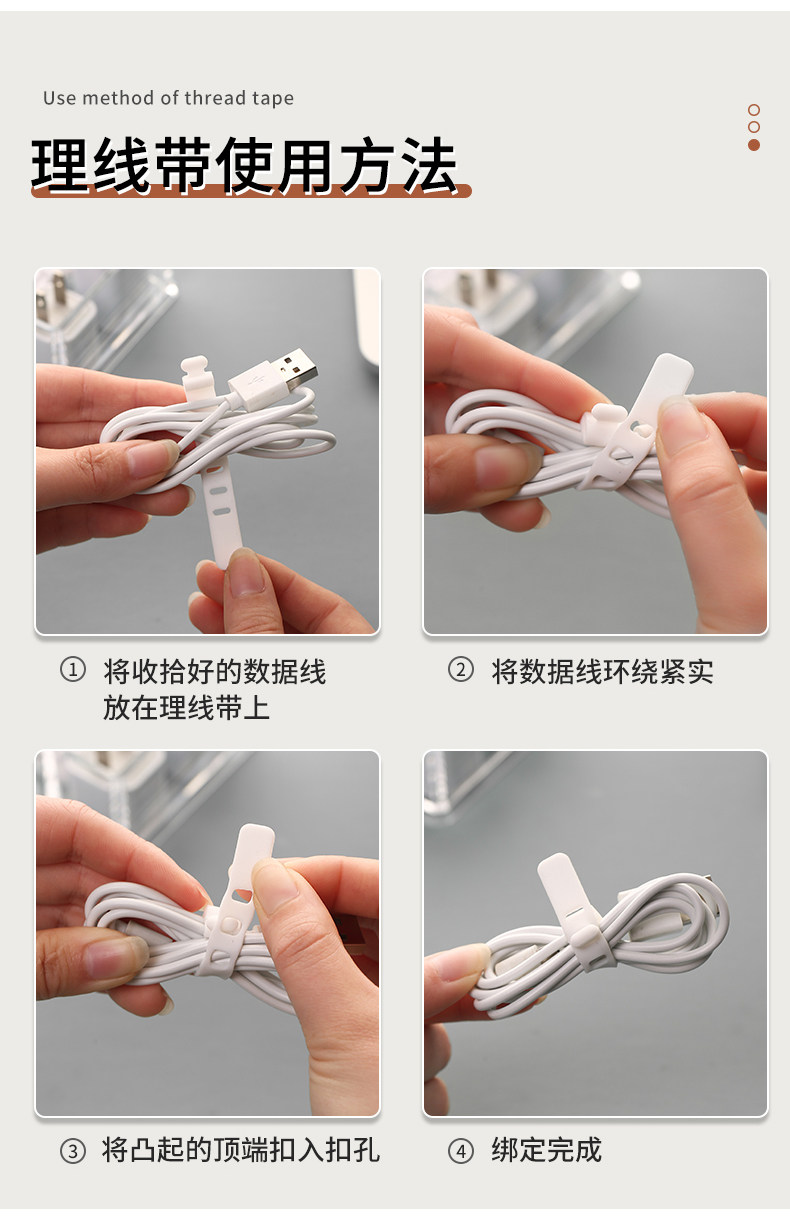 Use method of thread tape

理线带使用方法

① 将收拾好的数据线放在理线带上

② 将数据线环绕紧实

③ 将凸起的顶端扣入扣孔

④ 绑定完成