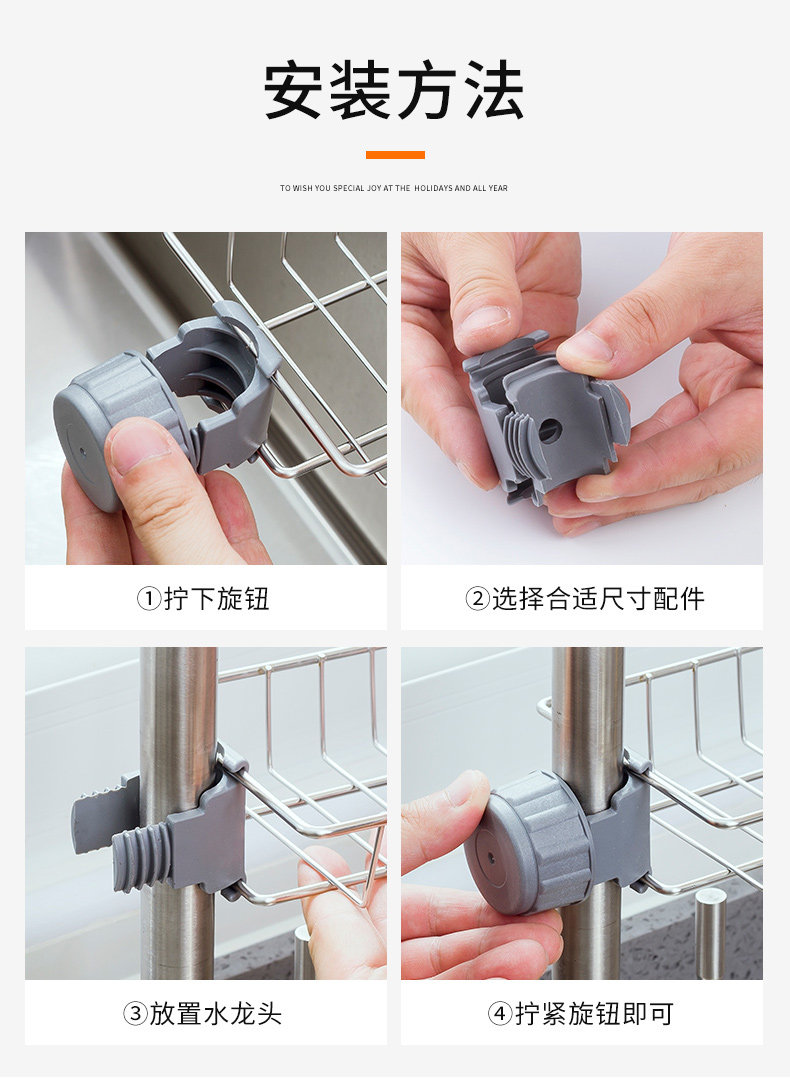 安装方法

TO WISH YOU SPECIAL JOY AT THE HOLIDAYS AND ALL YEAR

①拧下旋钮

②选择合适尺寸配件

③放置水龙头

④拧紧旋钮即可