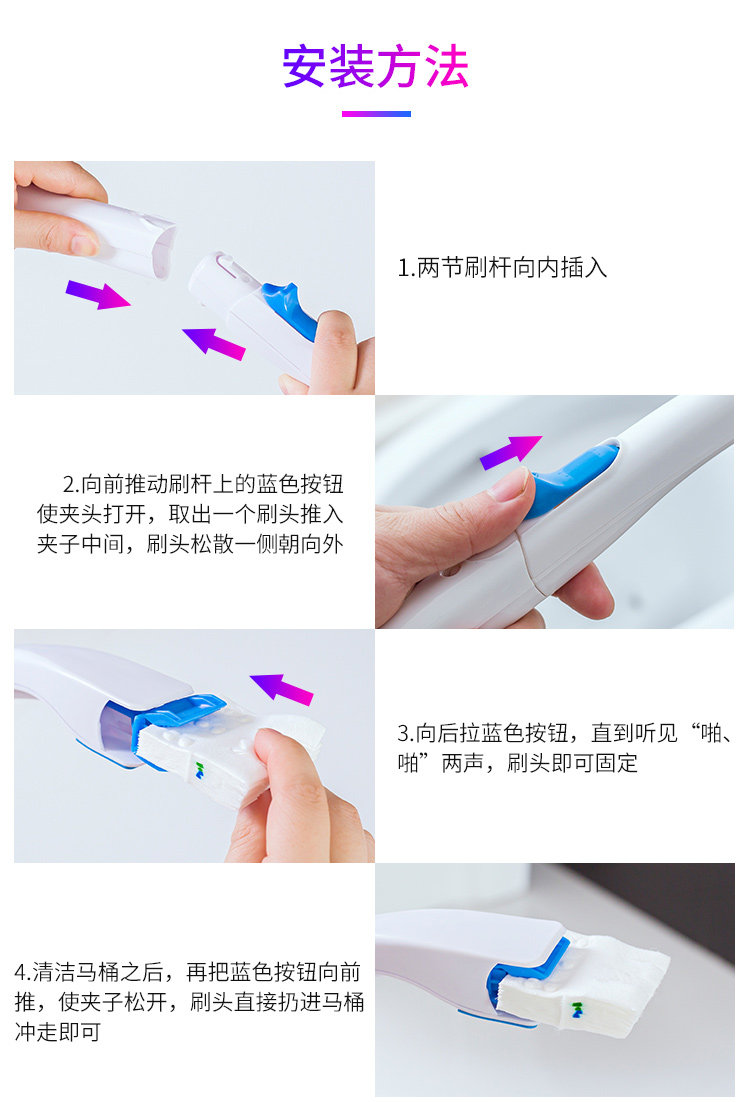 安装方法

1.两节刷杆向内插入

2.向前推动刷杆上的蓝色按钮使夹头打开，取出一个刷头推入夹子中间，刷头松散一侧朝向外

3.向后拉蓝色按钮，直到听见“啪、啪”两声，刷头即可固定

4.清洁马桶之后，再把蓝色按钮向前推，使夹子松开，刷头直接扔进马桶冲走即可