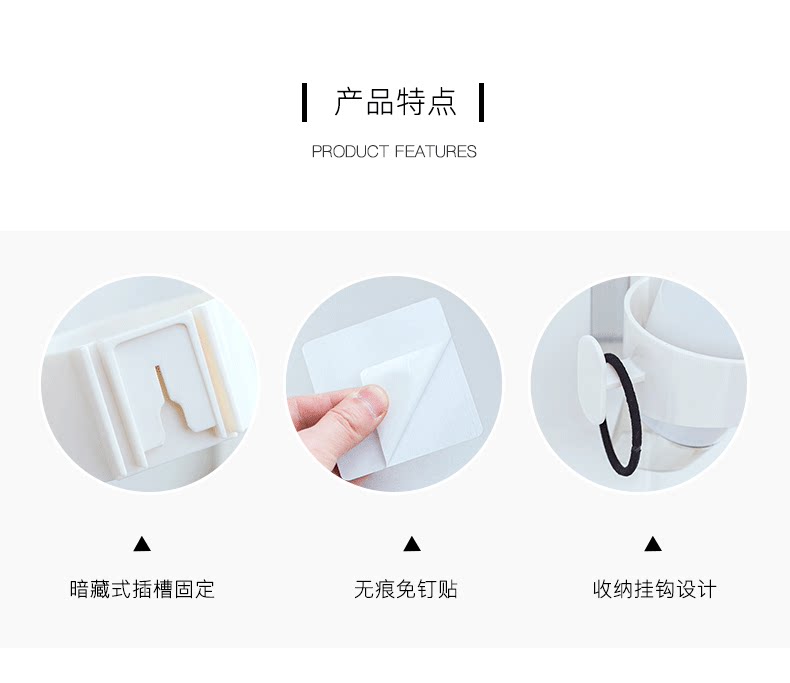 产品特点

PRODUCT FEATURES

▲
暗藏式插槽固定

▲
无痕免钉贴

▲
收纳挂钩设计